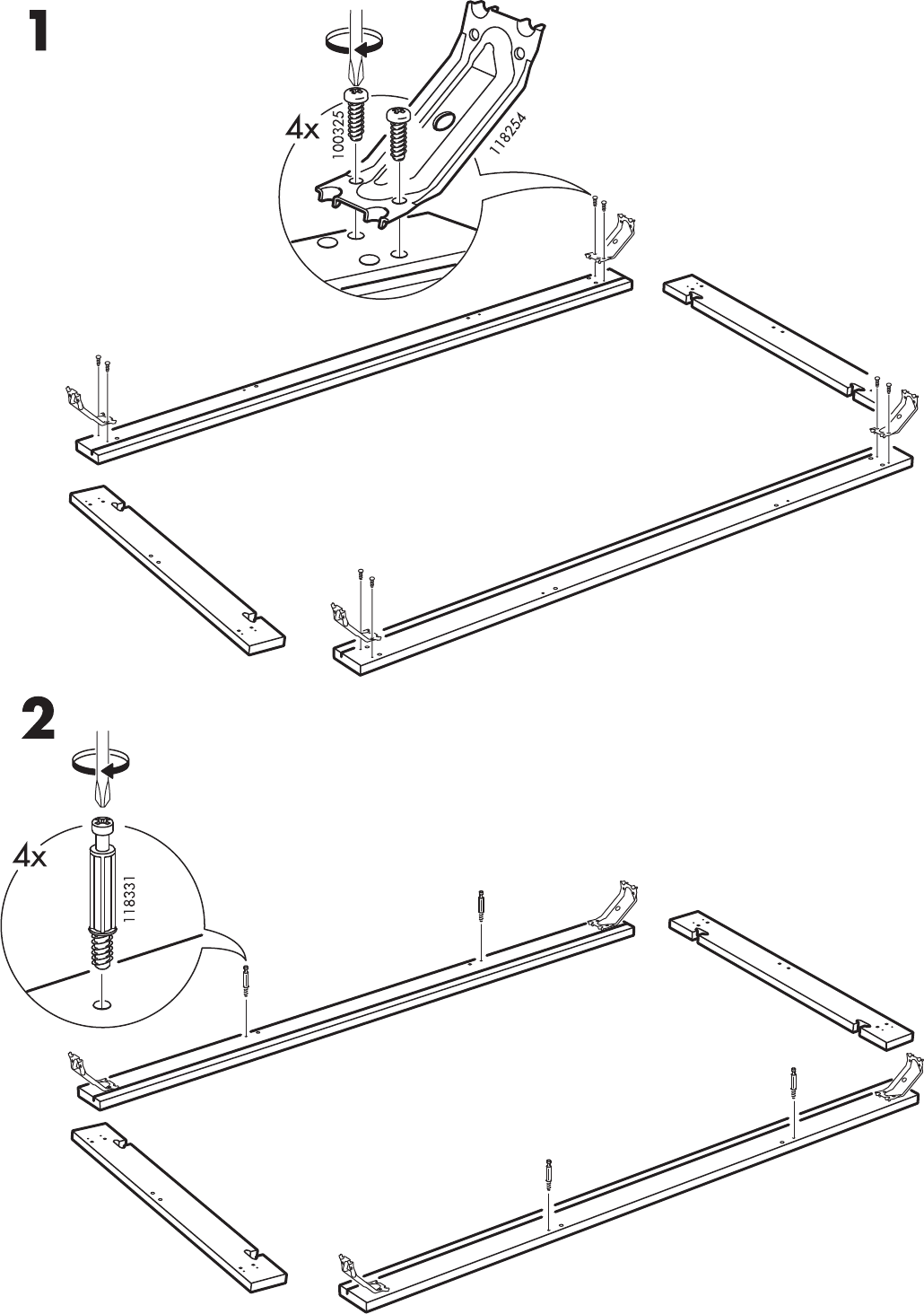 1

4x

100325

118254

2

4x

118331