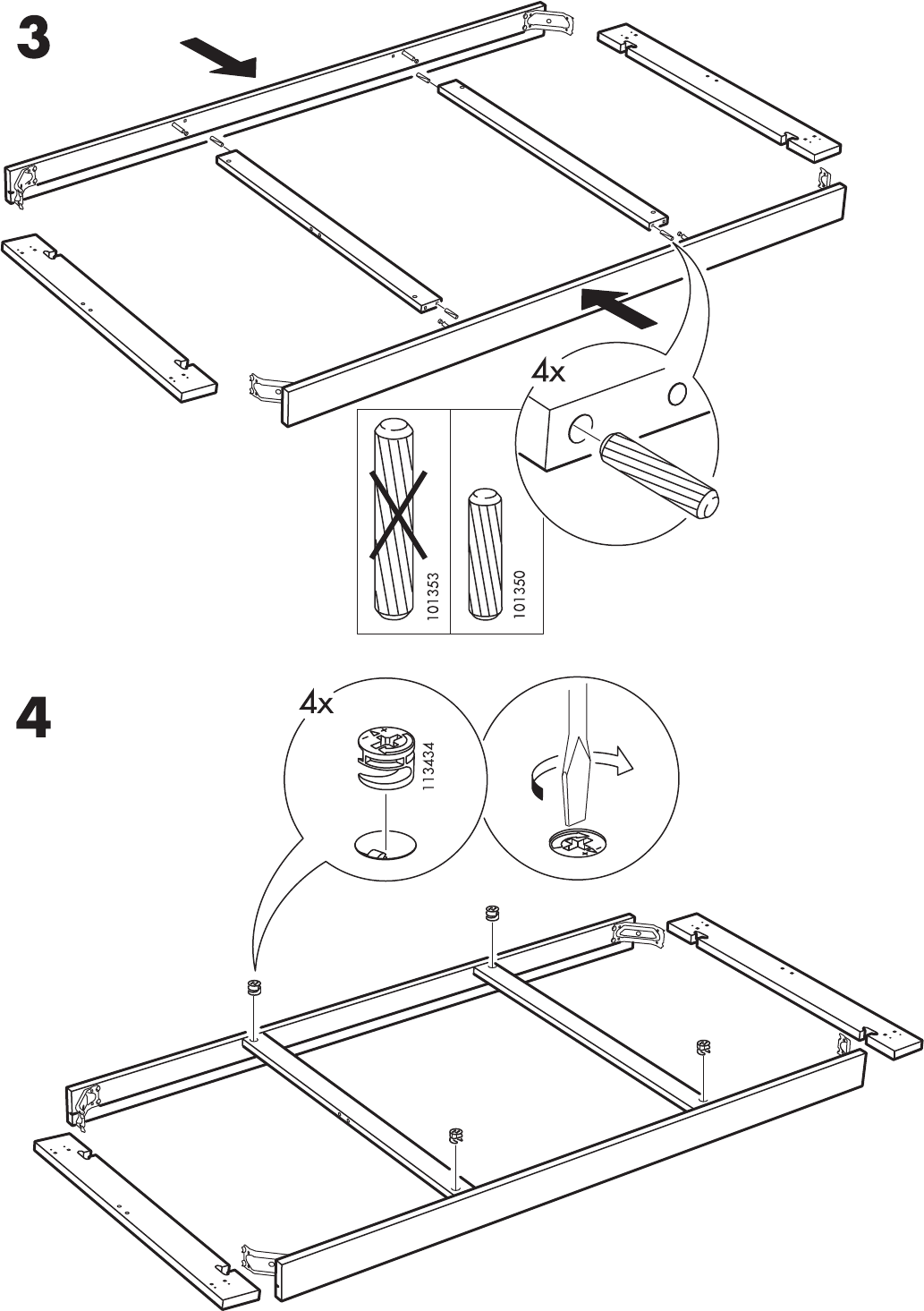 3

4x

101353

101350

4

4x

113434