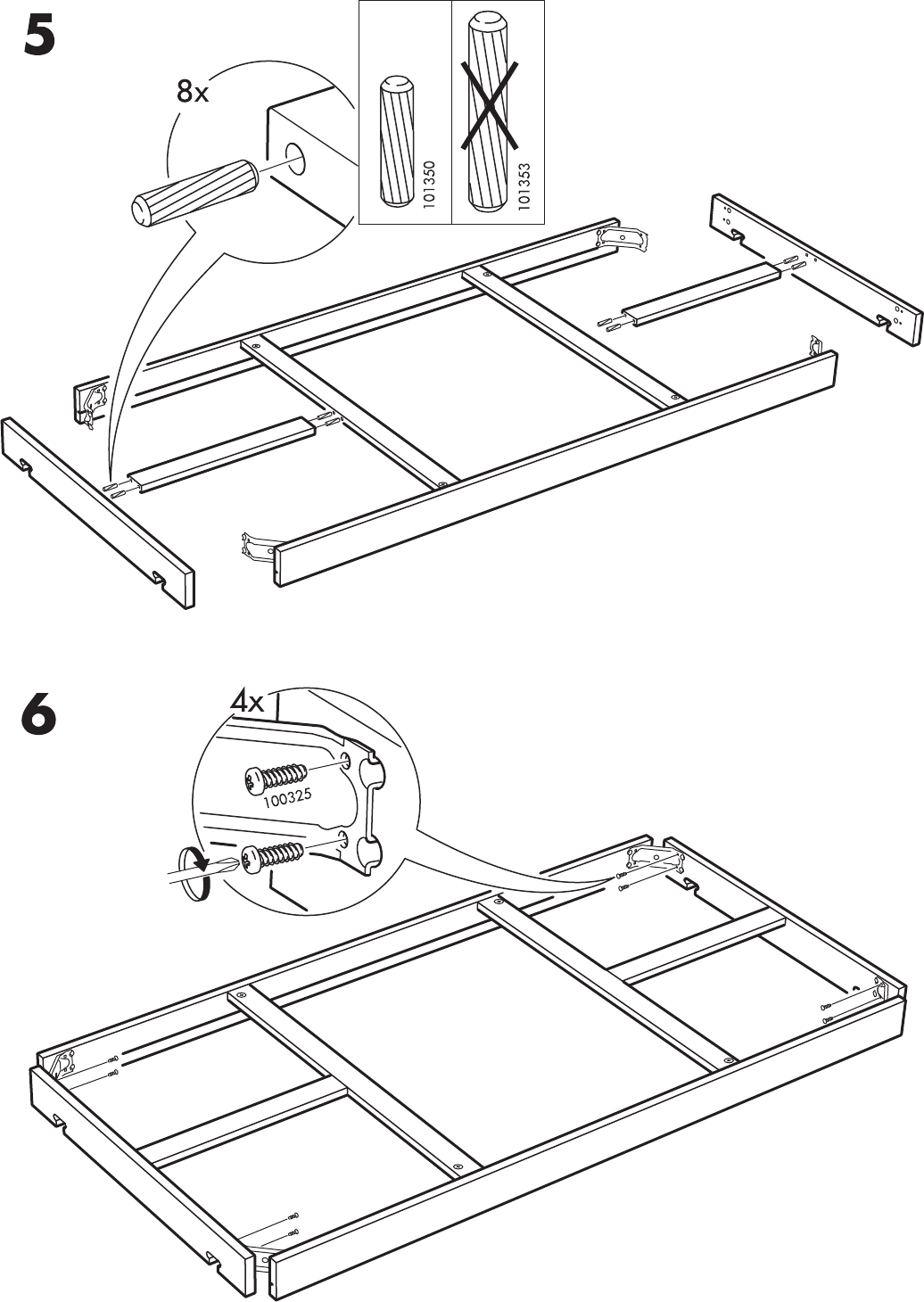 5

8x

101350

101353

6

4x

100325