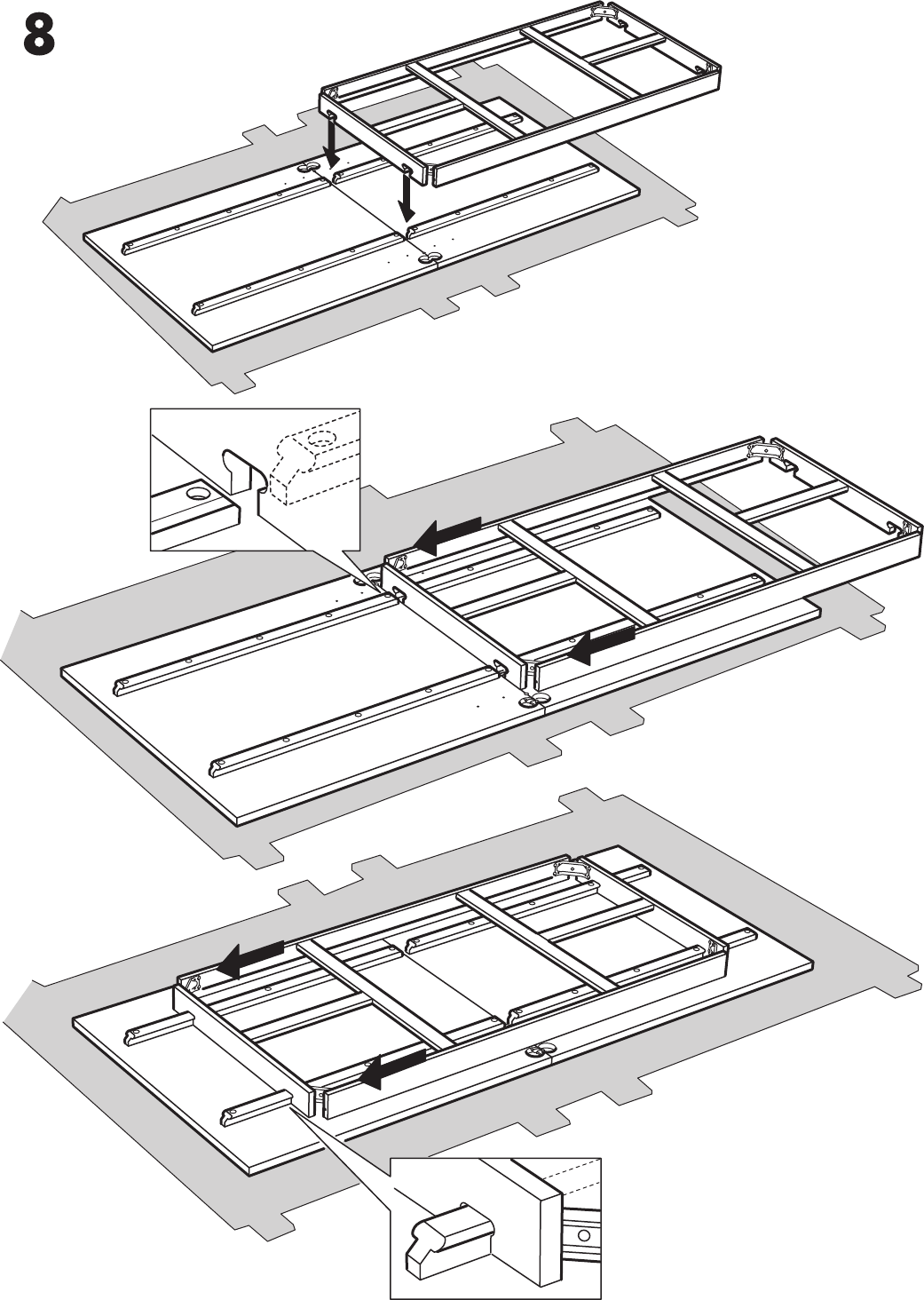 8