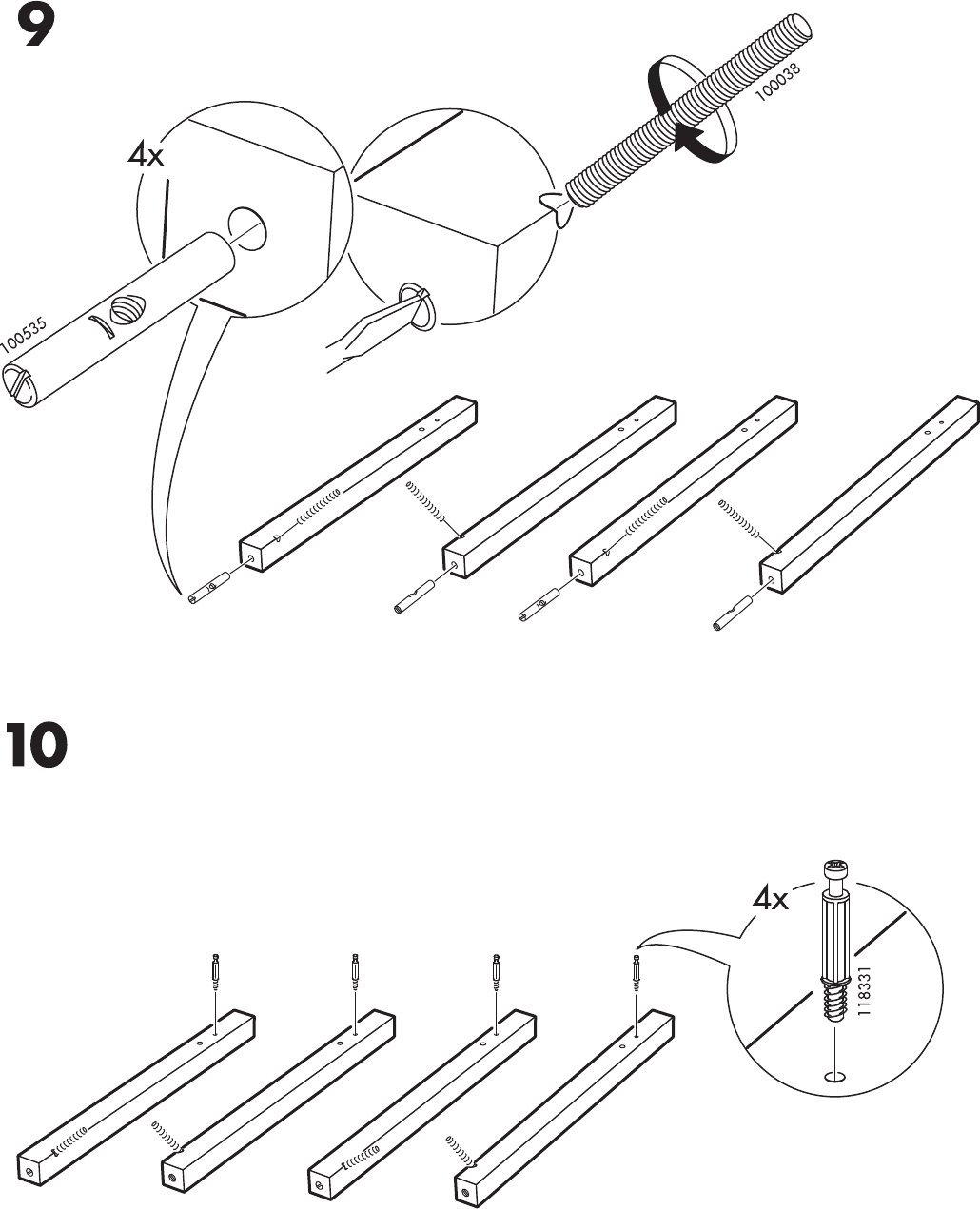 9

4x

100535

100038

10

4x

118331