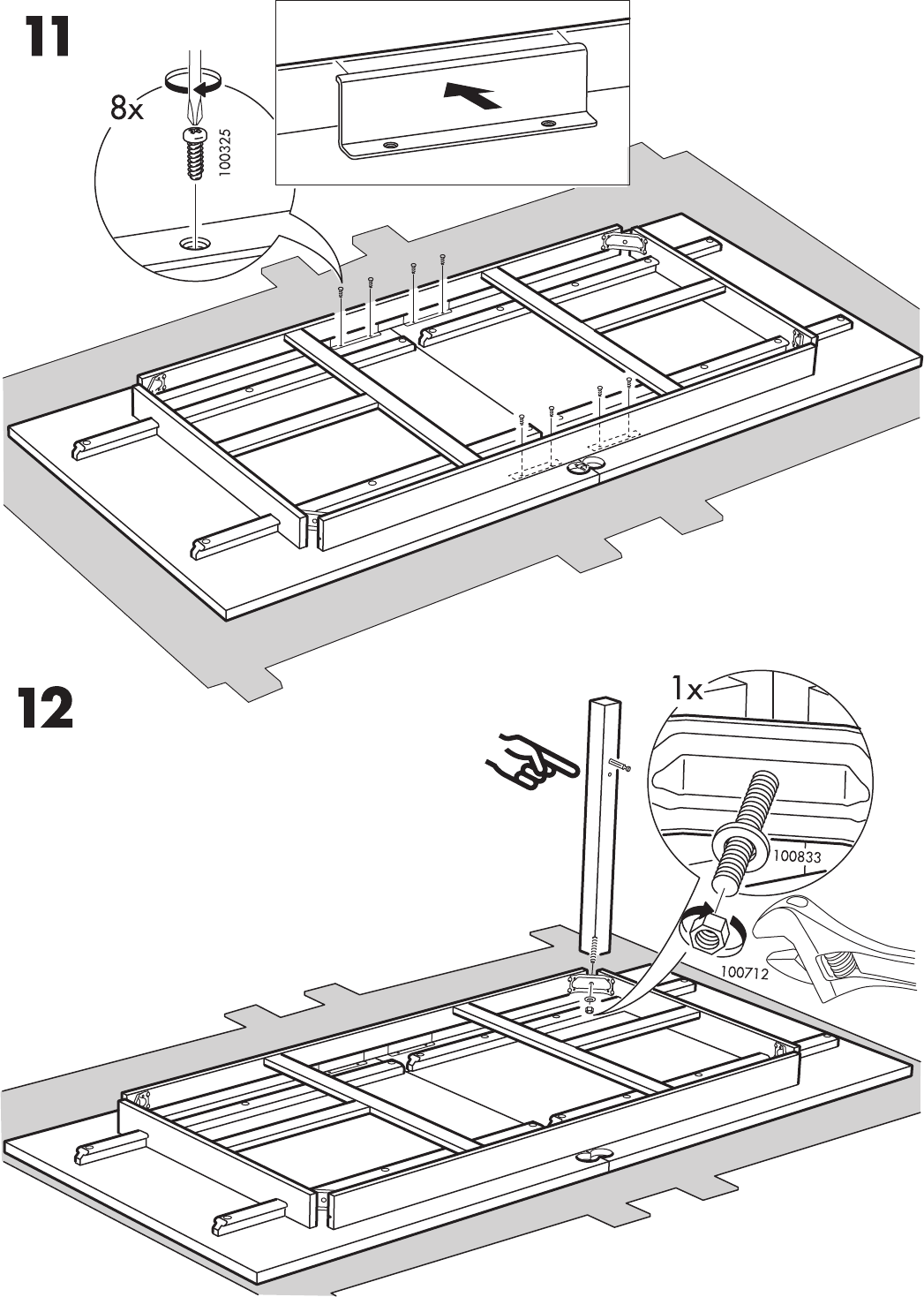 11

8x

100325

12

1x

100833

100712