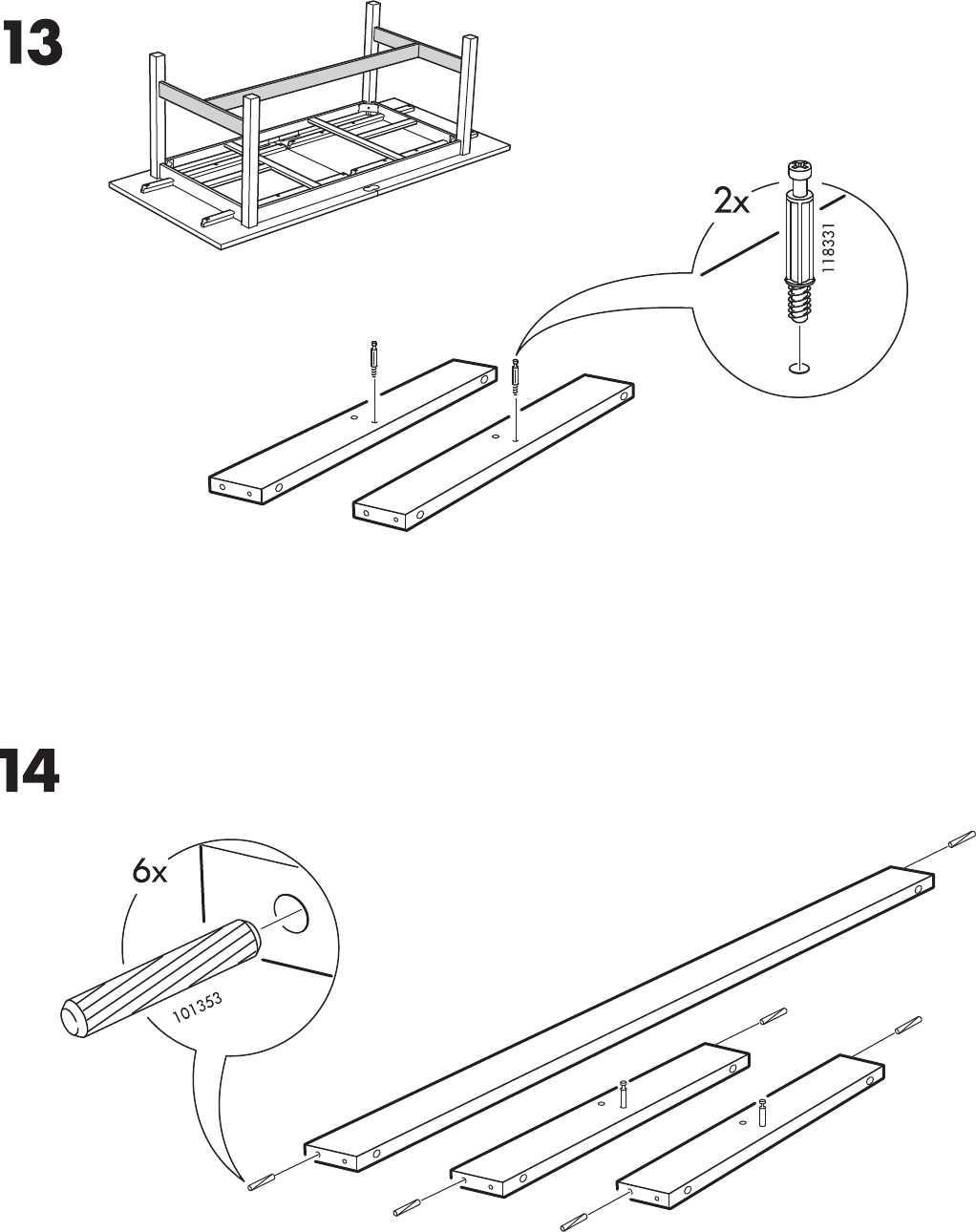 13

2x

118331

14

6x

101353