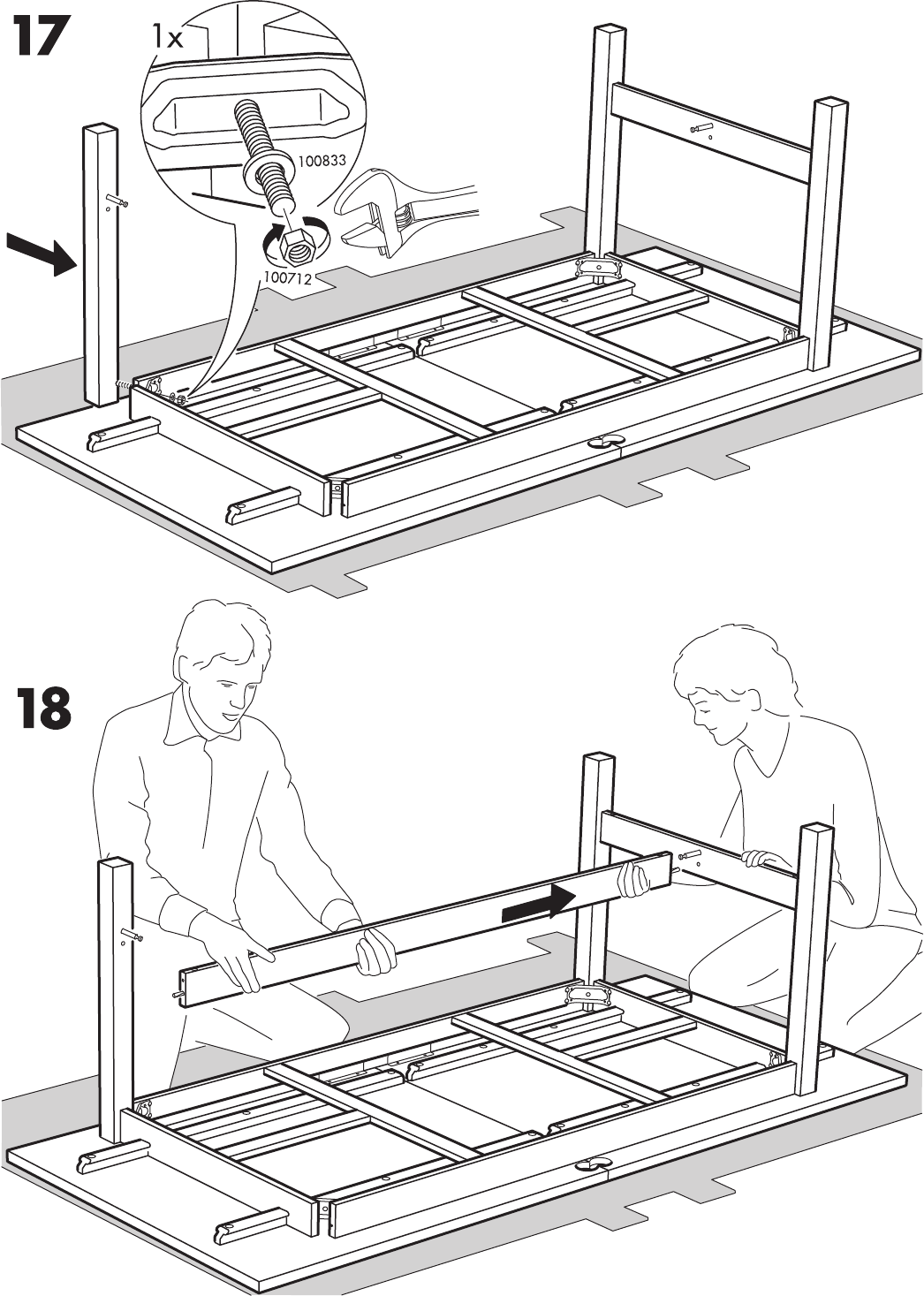 17

1x

100833

100712

18