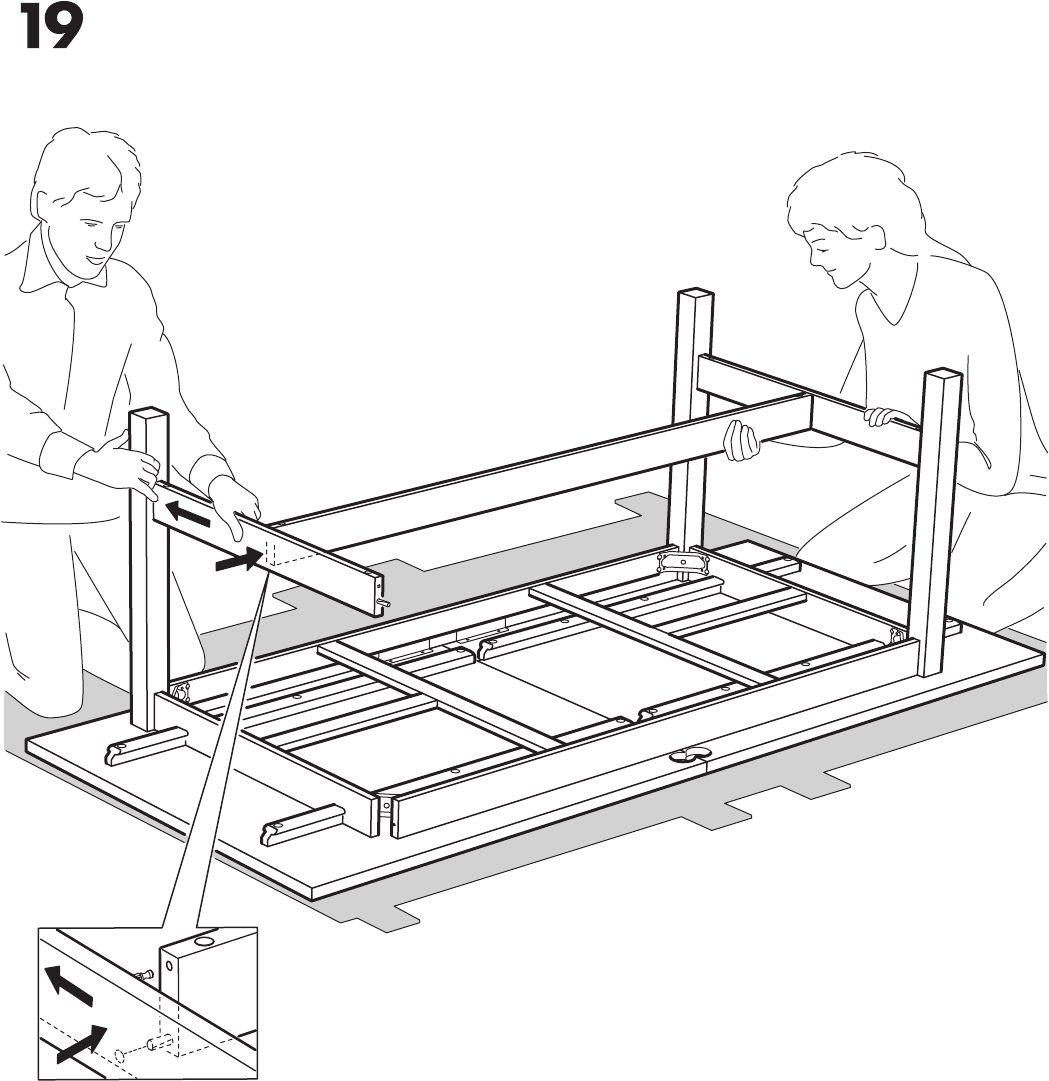 19