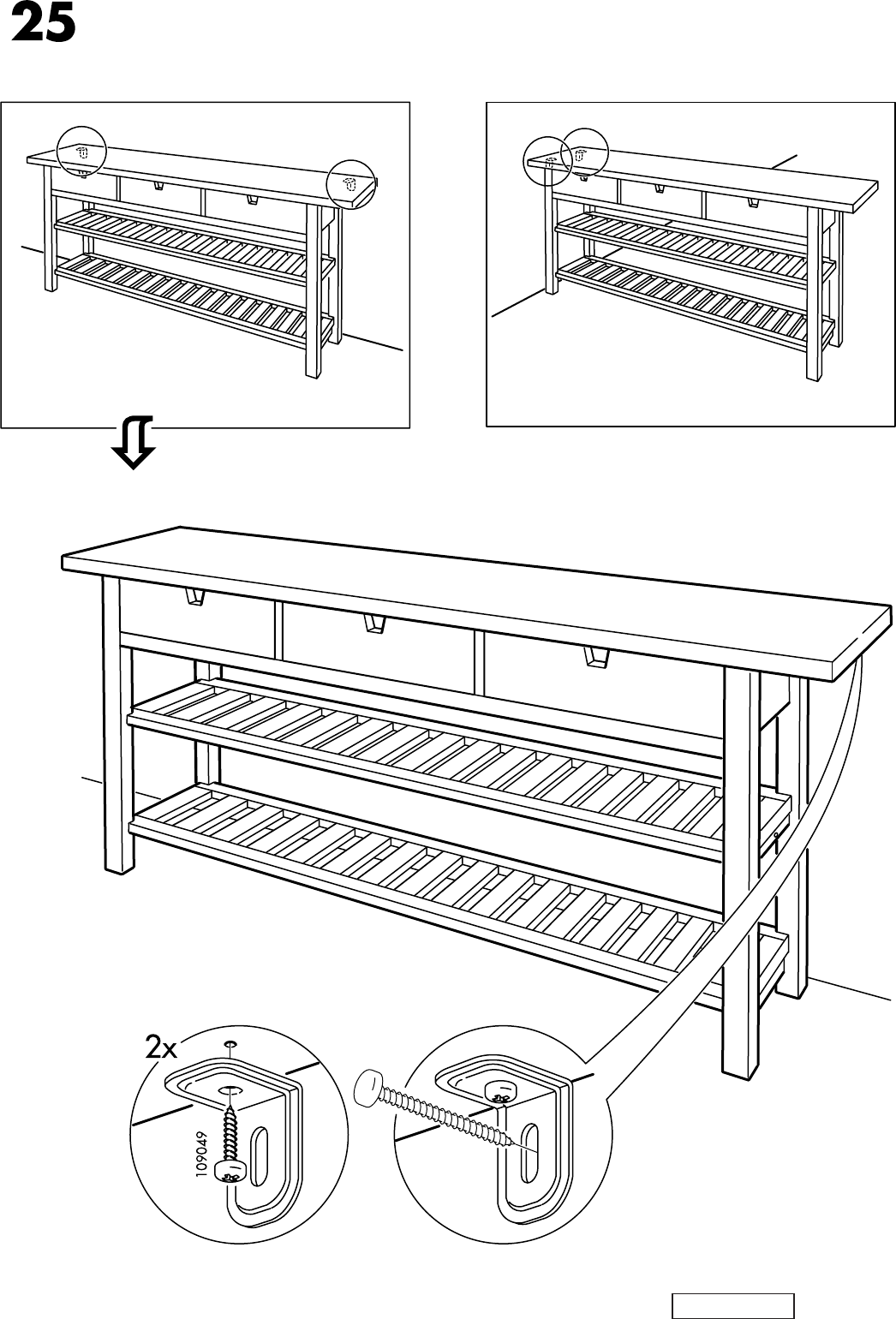 25

2x

109049