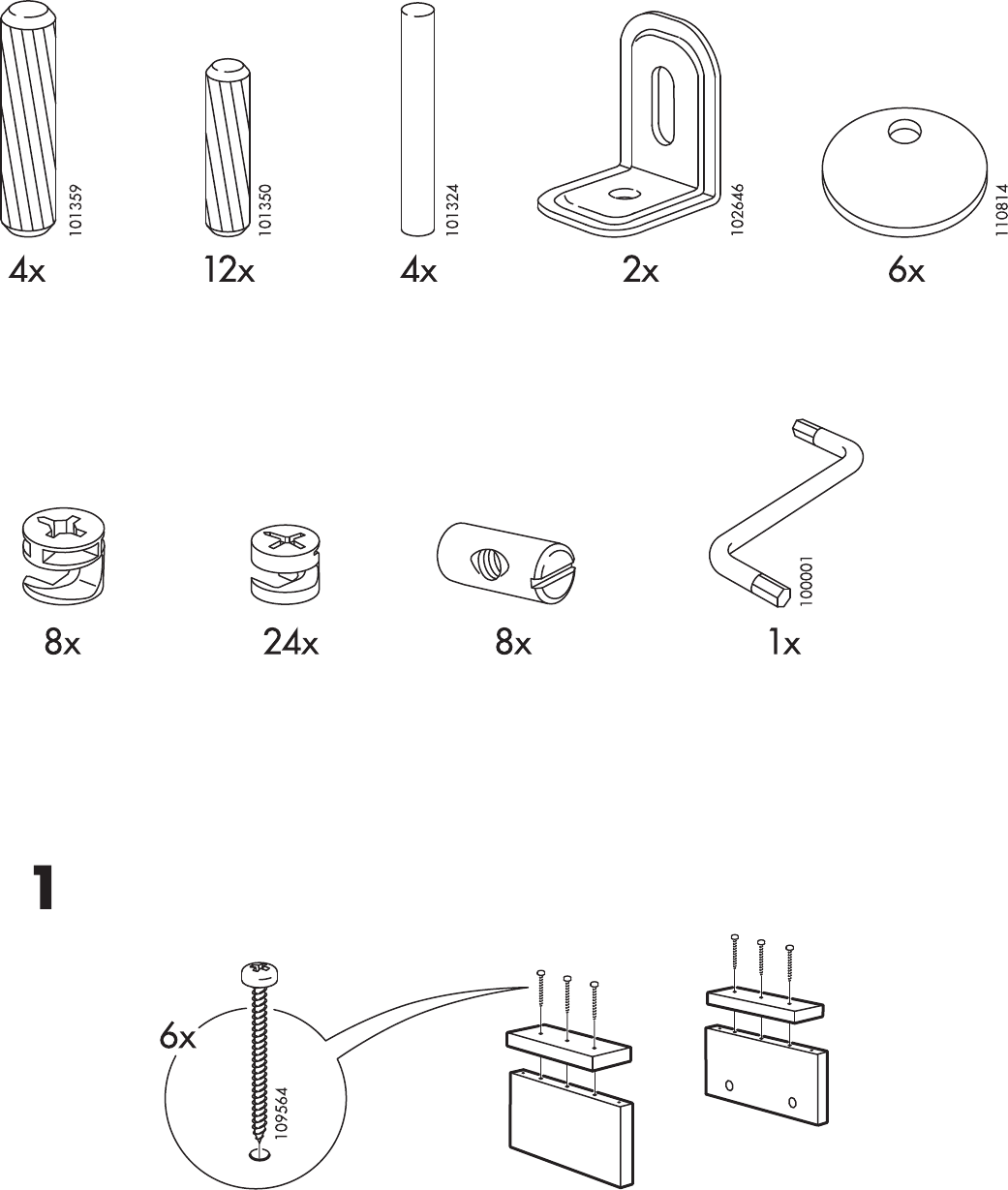 101359
4x

101350
12x

101324
4x

102646
2x

110814
6x

8x

24x

8x

100001
1x

1

6x
109564