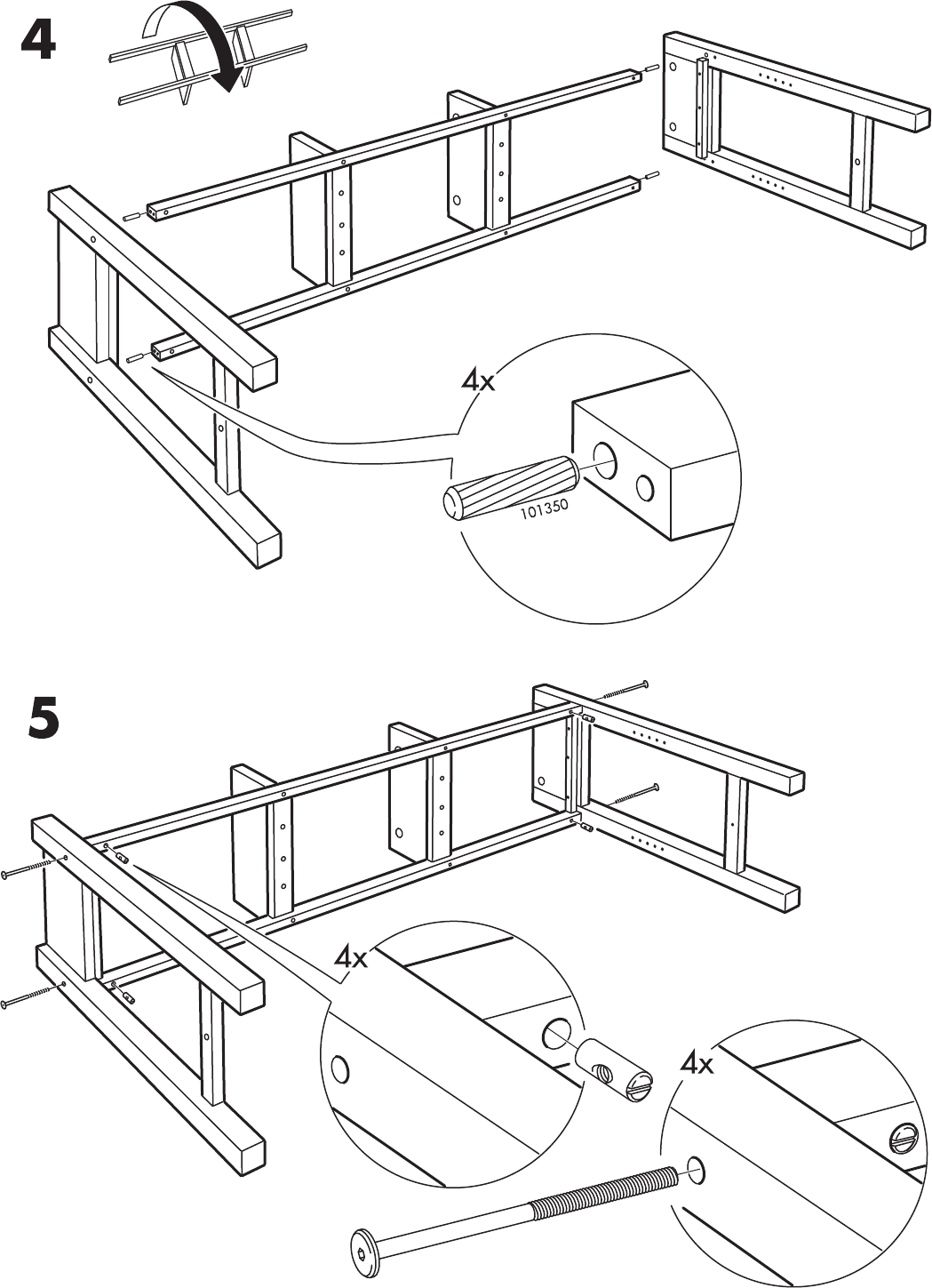 4

4x

101350

5

4x

4x