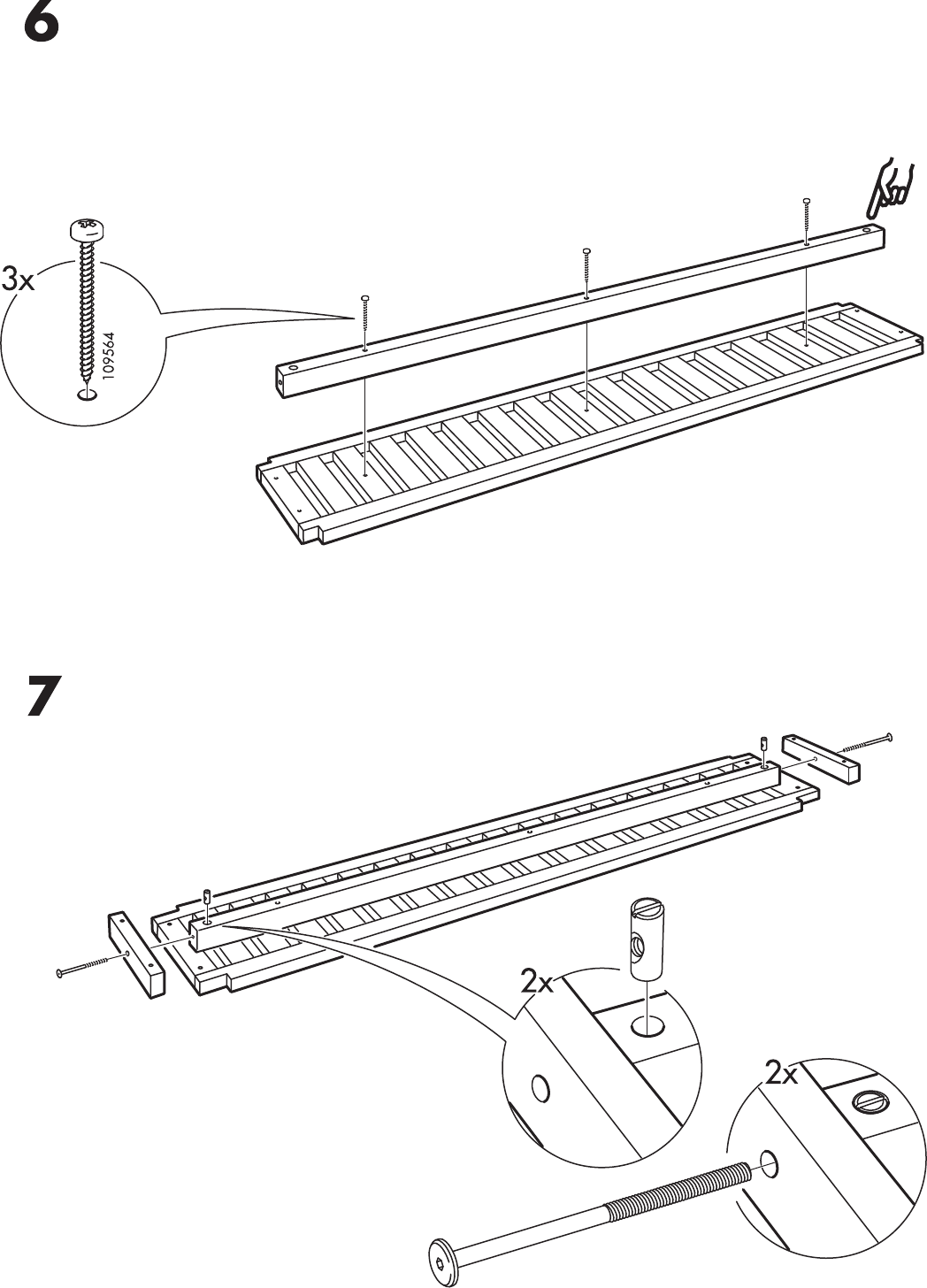 6

3x

109564

7

2x

2x