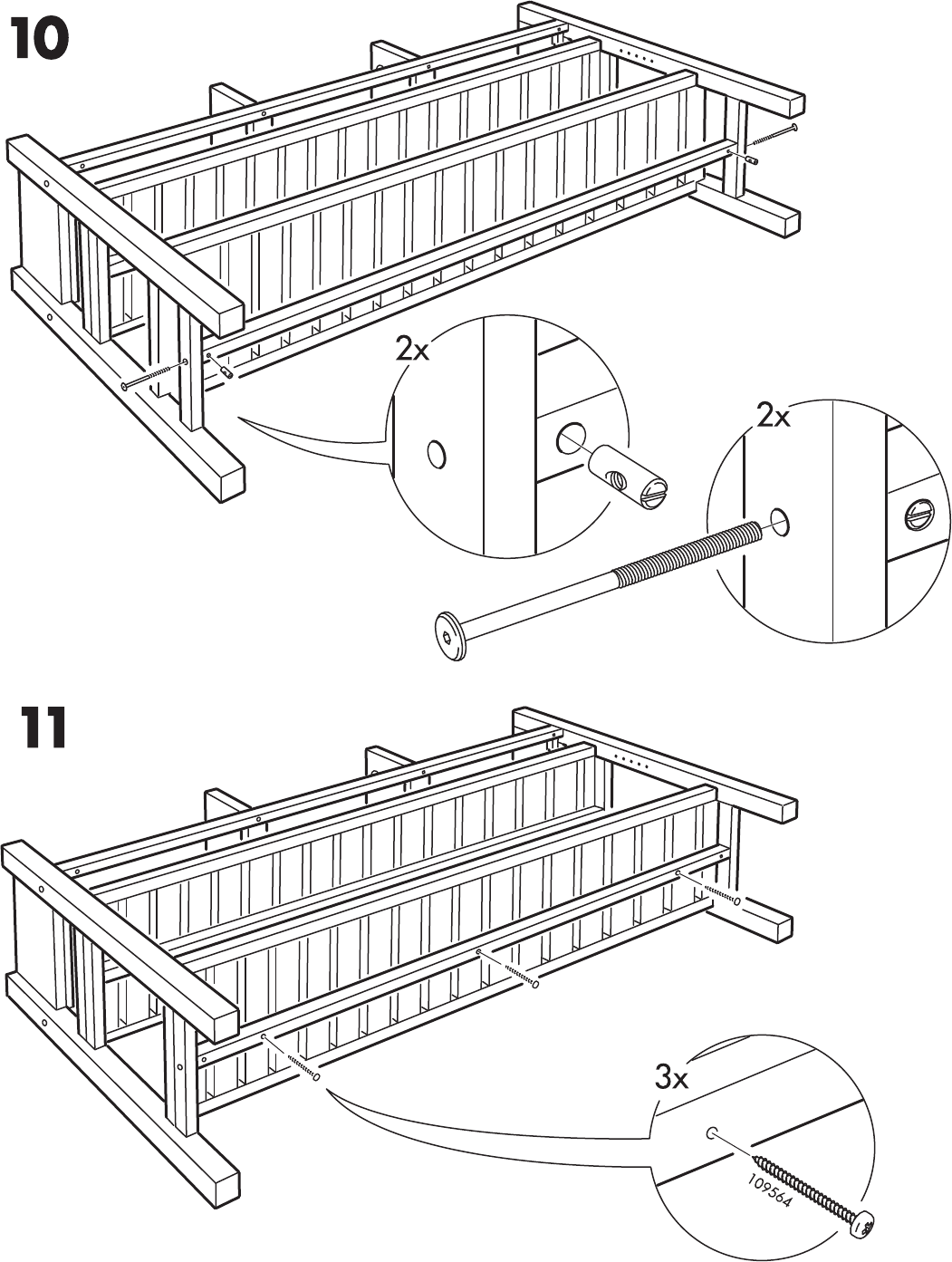 10

2x

2x

11

3x

109564