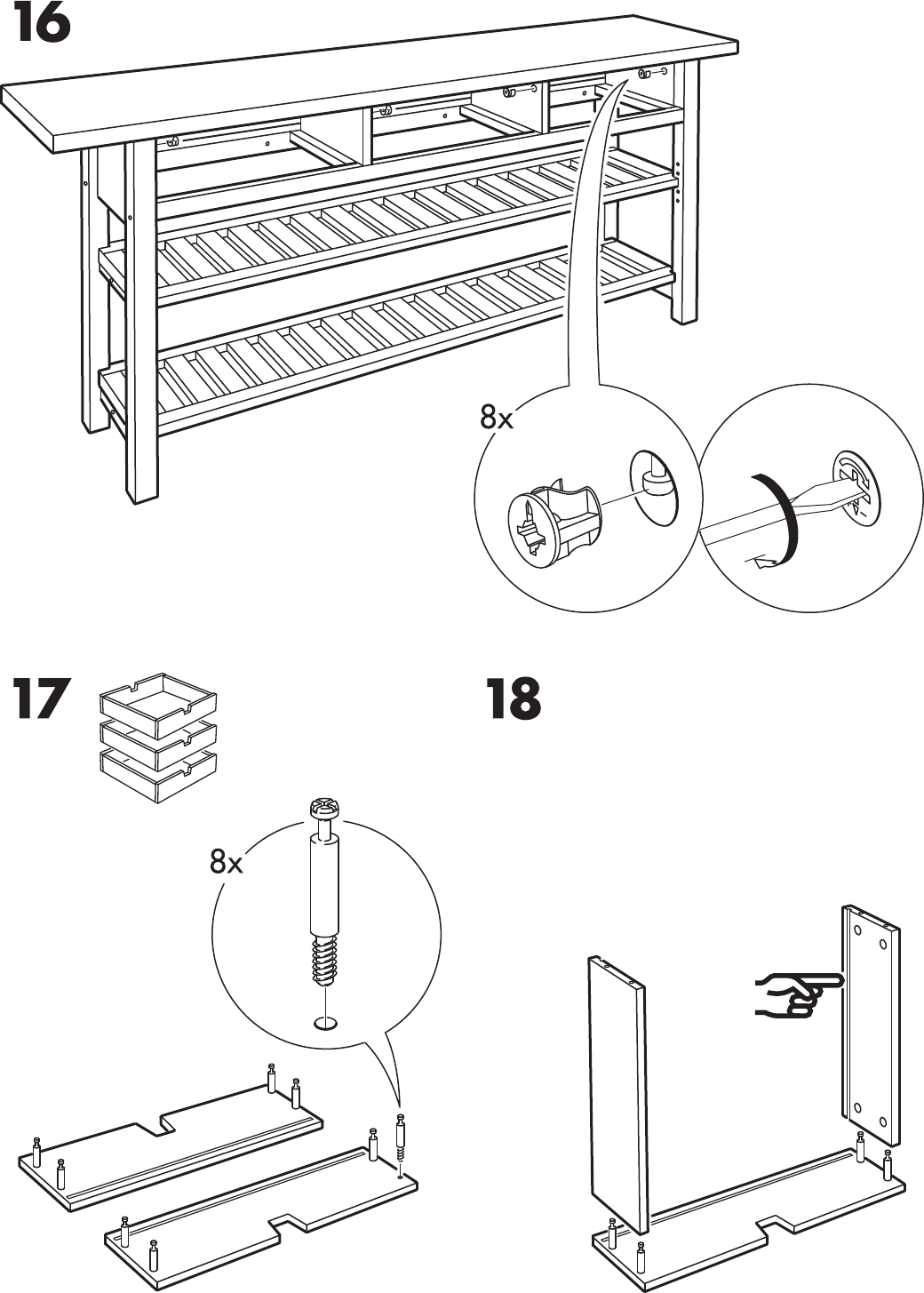 16

8x

17

8x

18