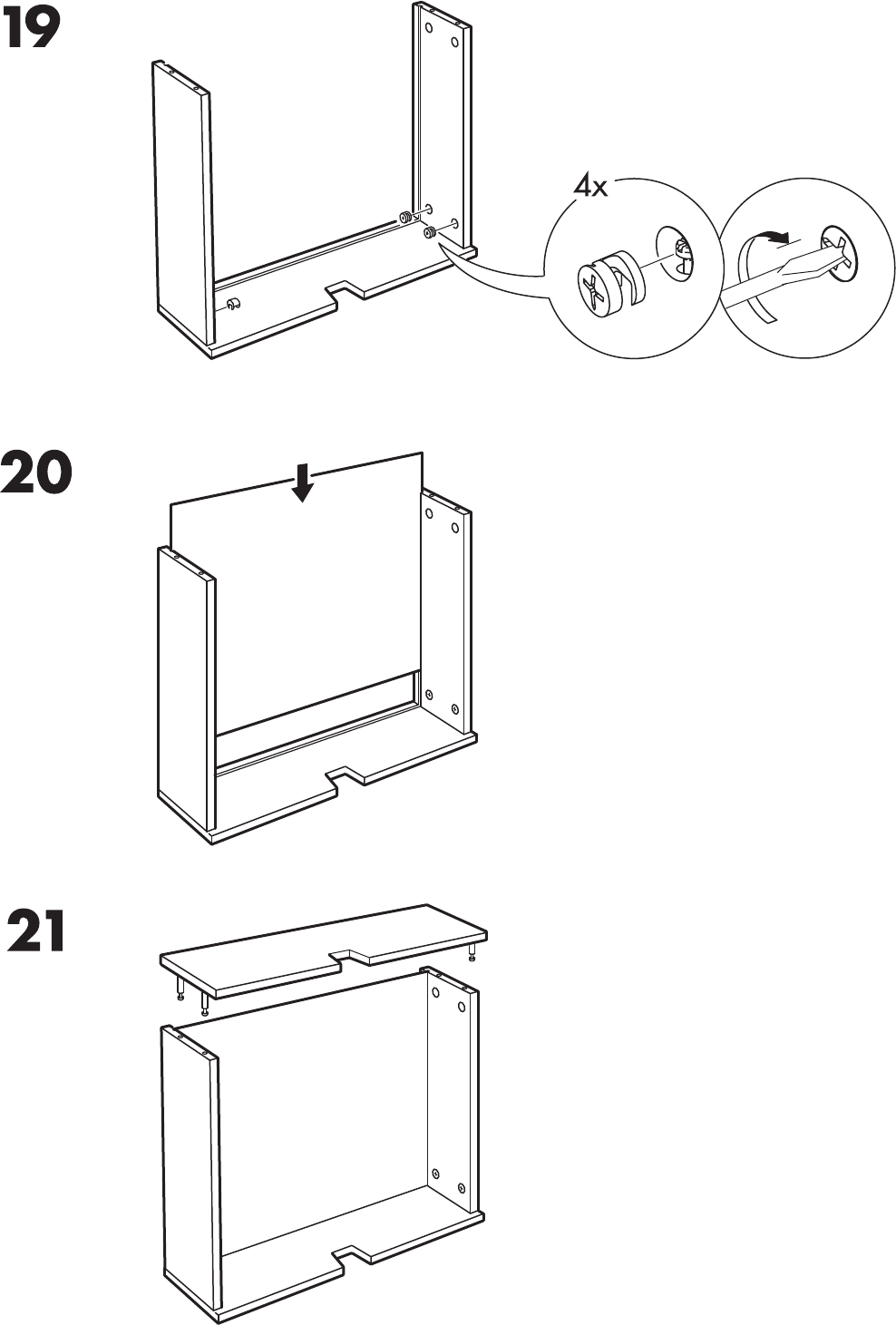 19

4x

20

21