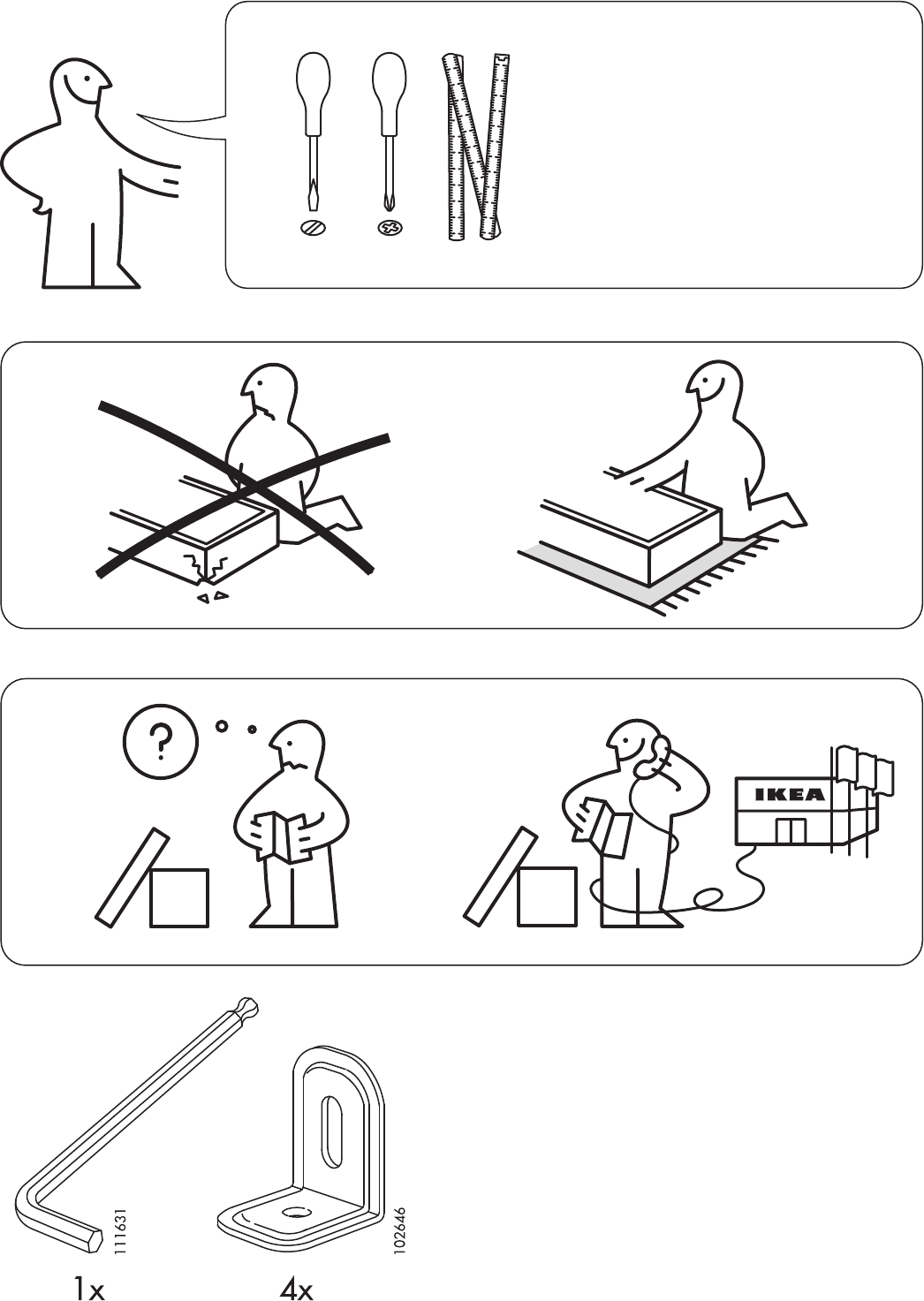 ?

IKEA

111631
1x

102646
4x