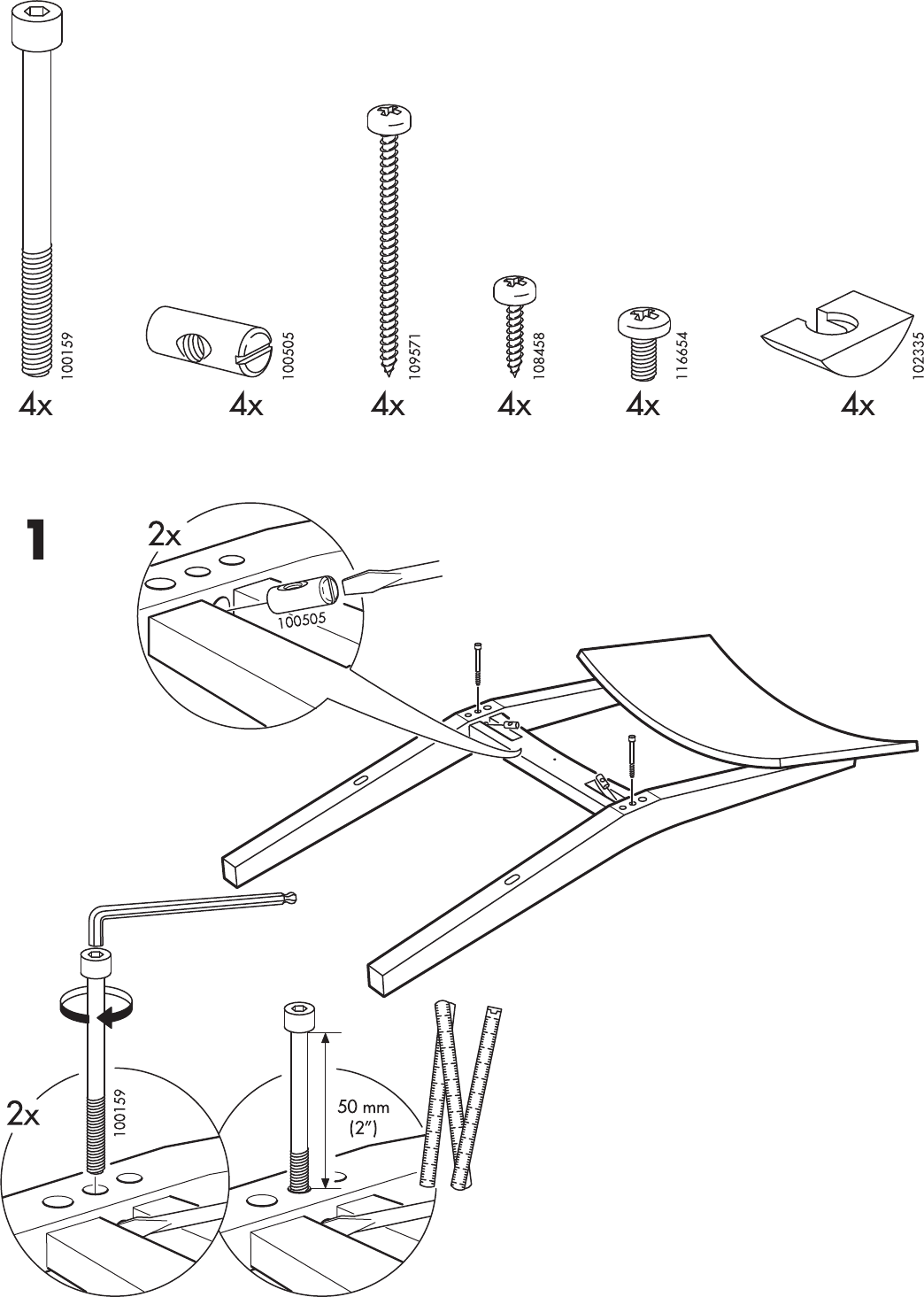 100159
4x

100505
4x

109571
4x

108458
4x

116654
4x

102335
4x

1

2x

100505

2x

100159

50 mm
(2")