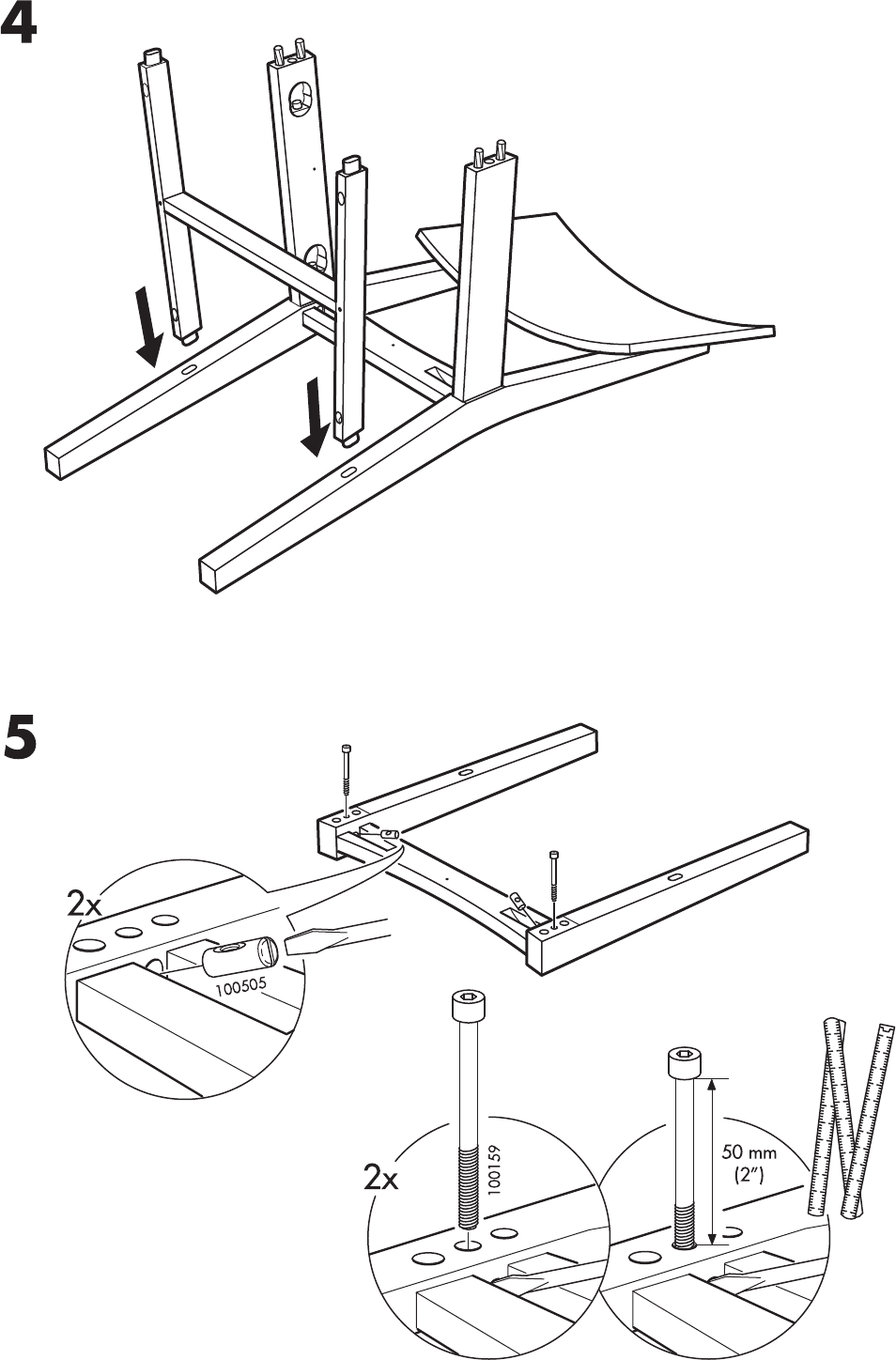 4

5

2x

100505

2x

100159

50 mm
(2")