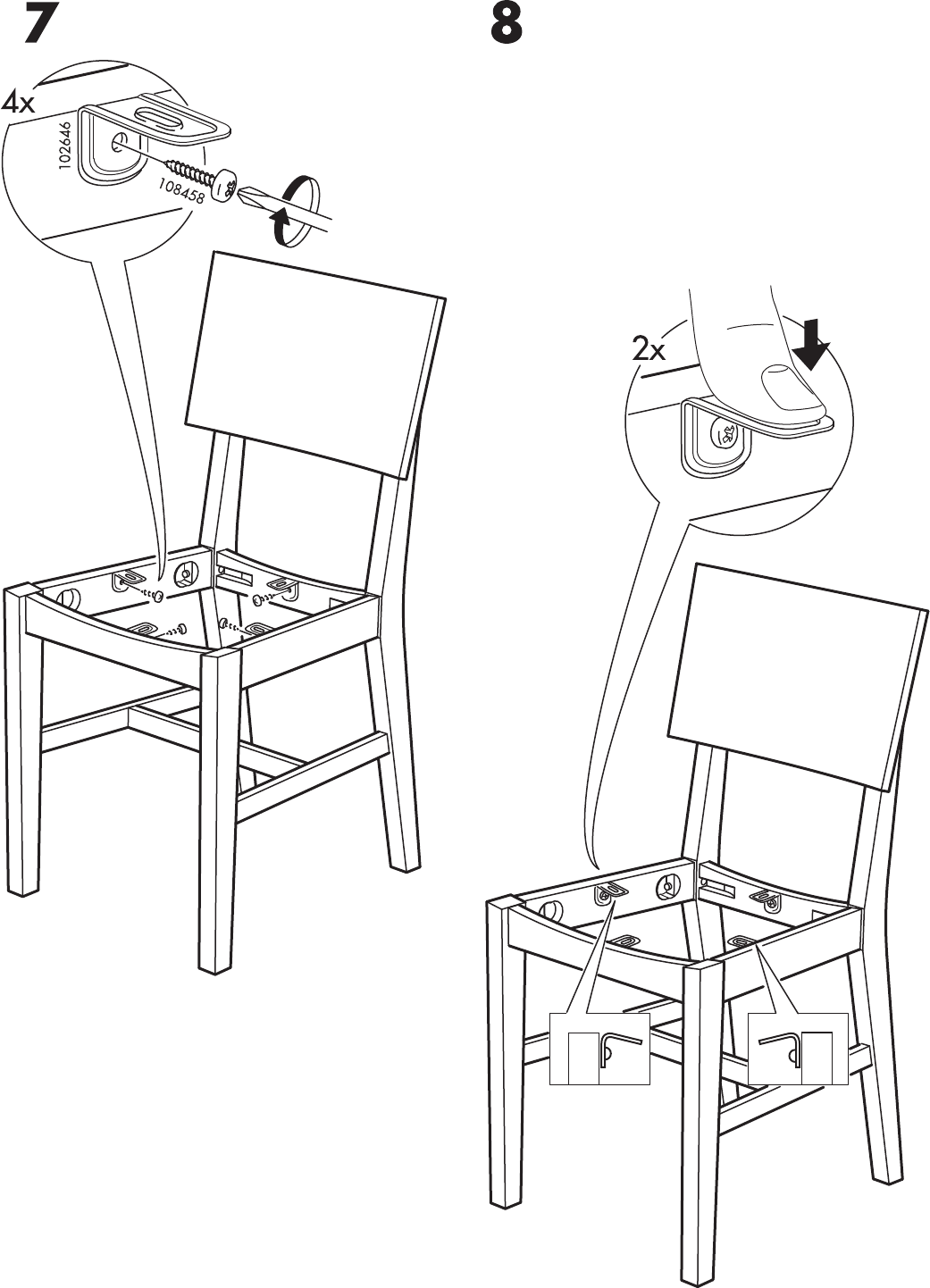 7

4x

102646

108458

8

2x