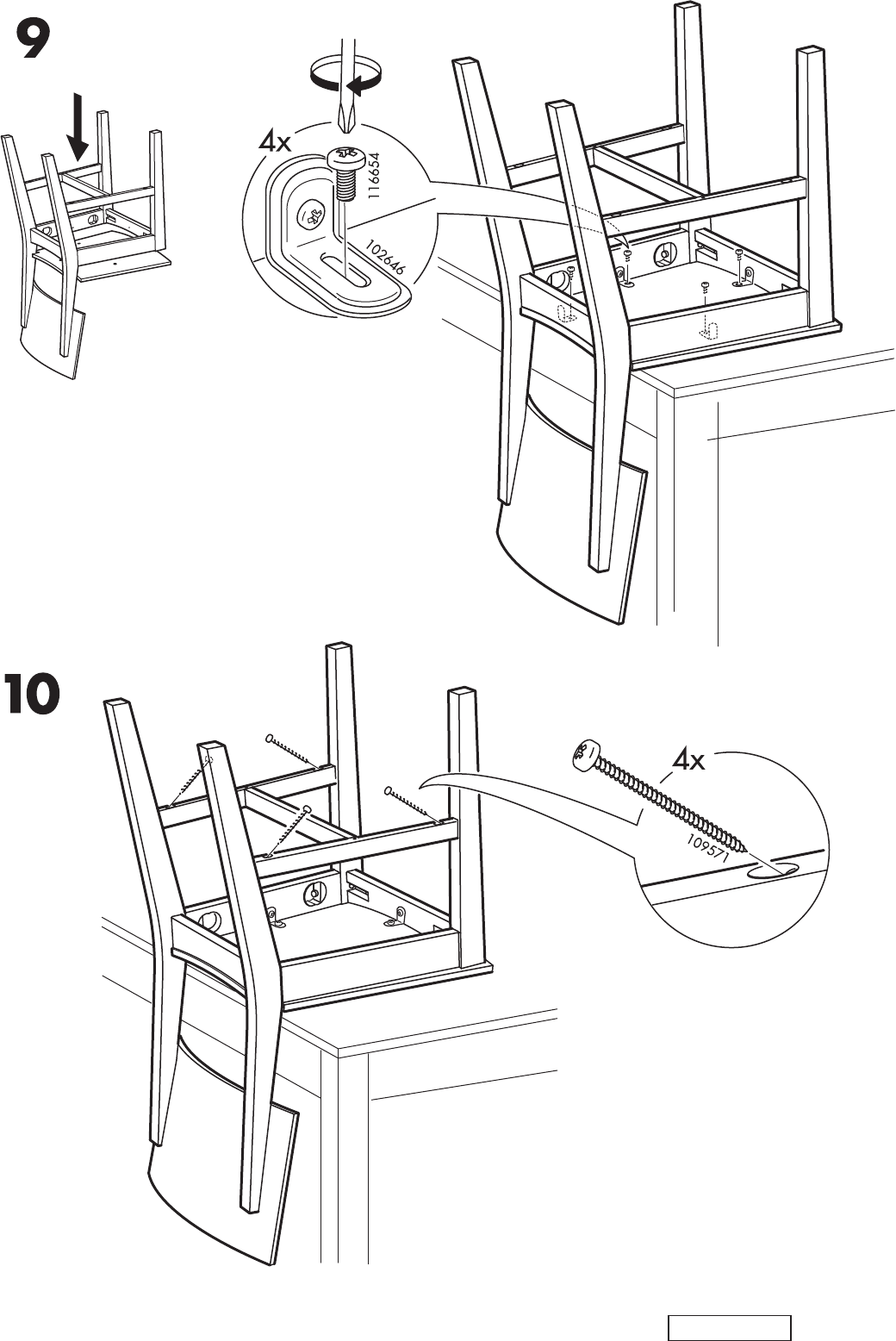 9

4x

116654

102646

10

4x

109571