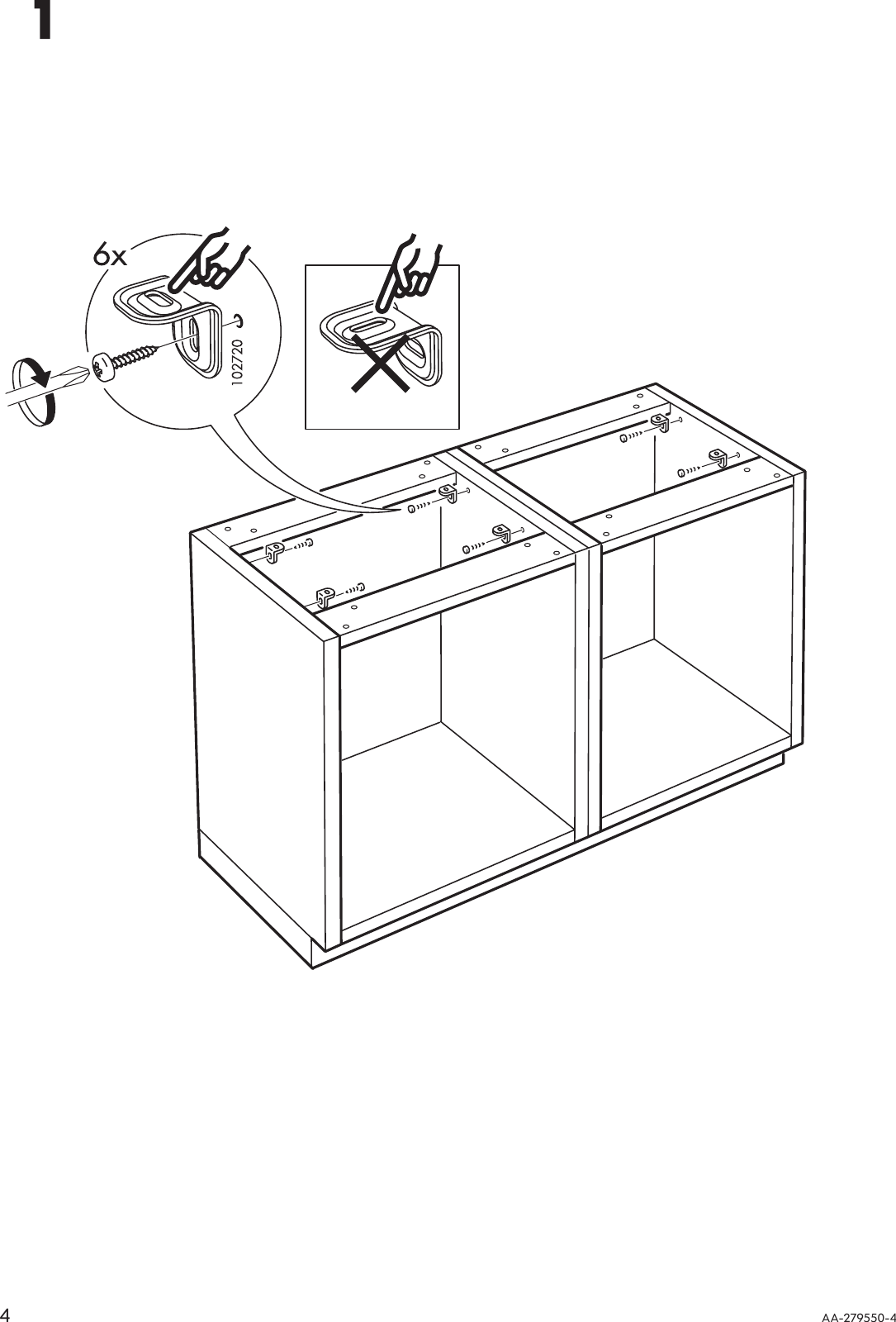 1

6x

102720

4

AA-279550-4