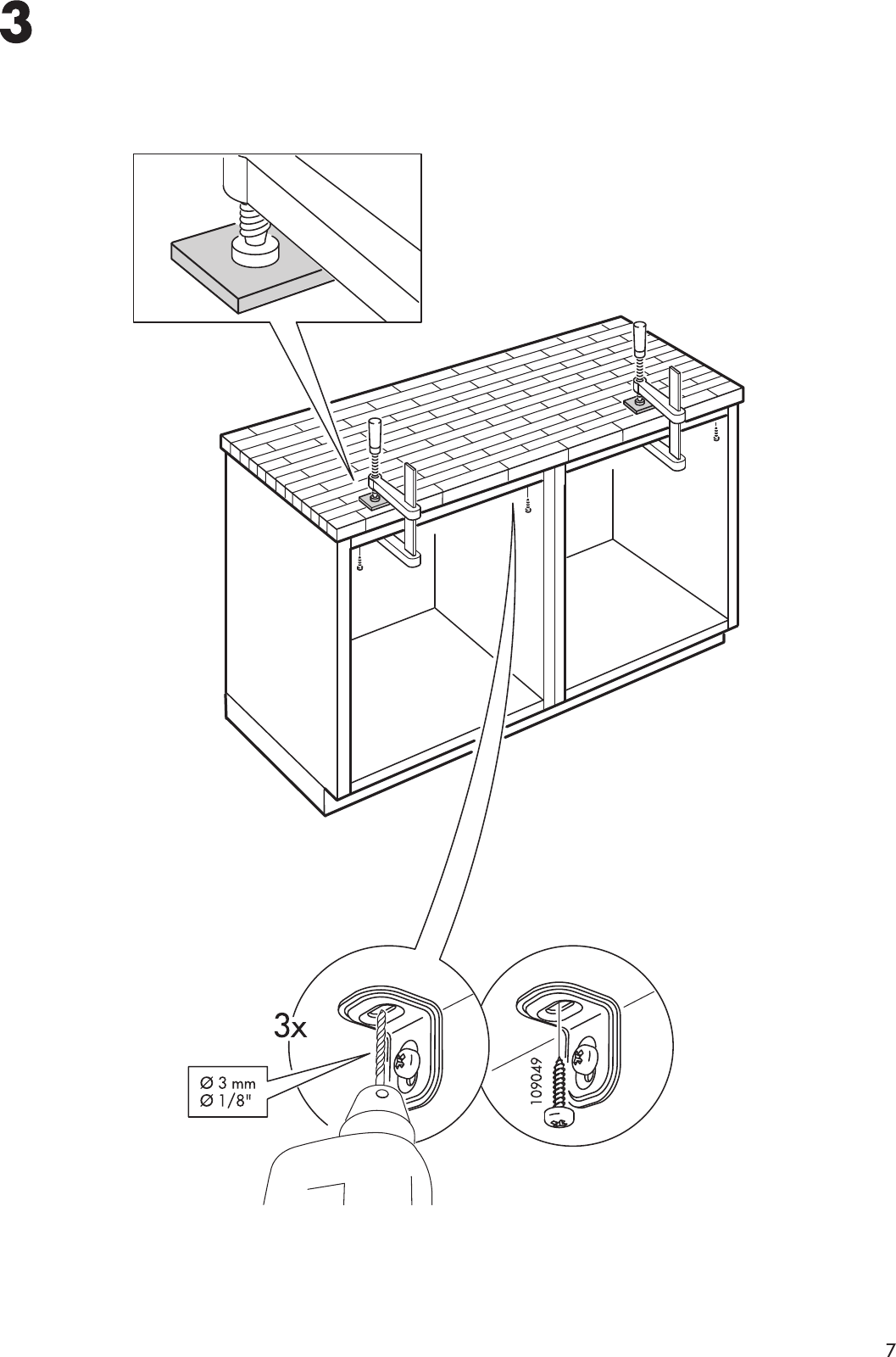 3

3x

Ø 3 mm
Ø 1/8"

109049

7