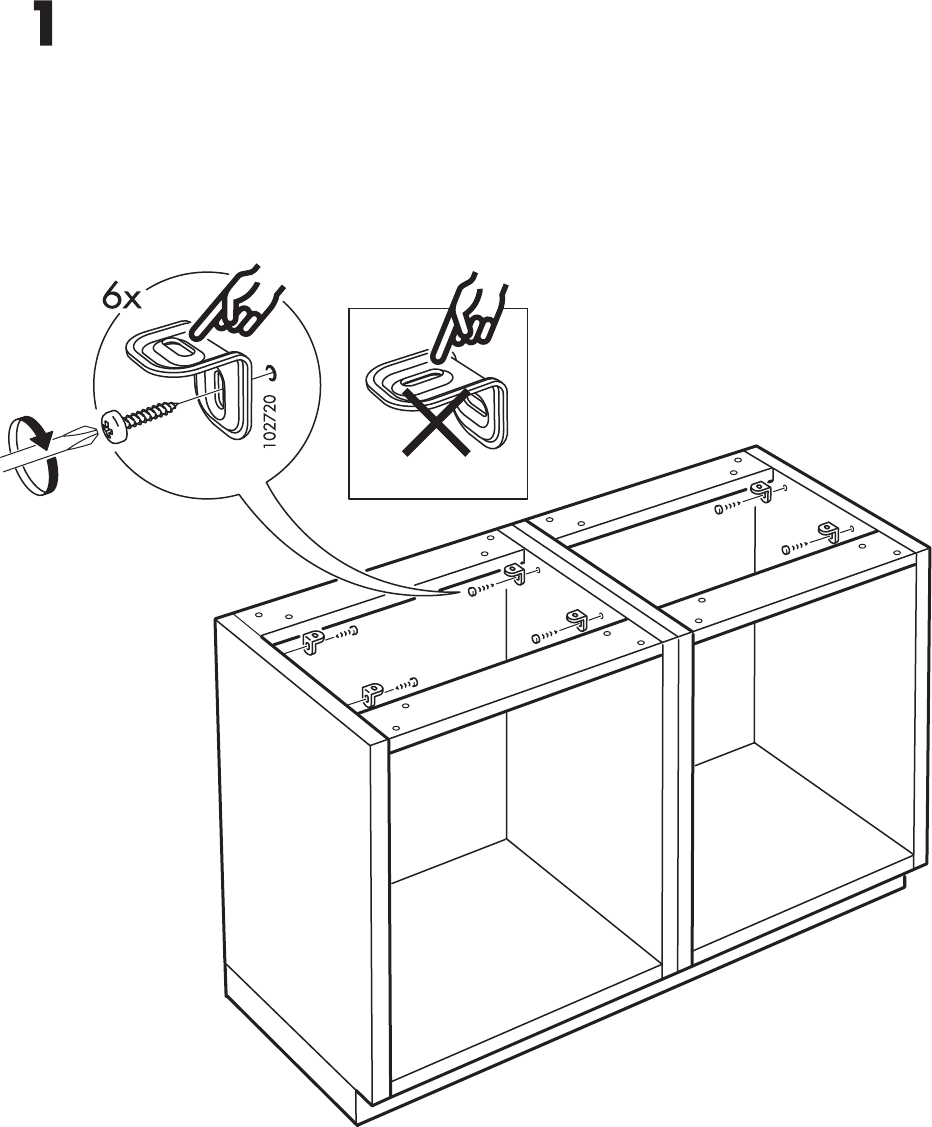 1

6x

102720