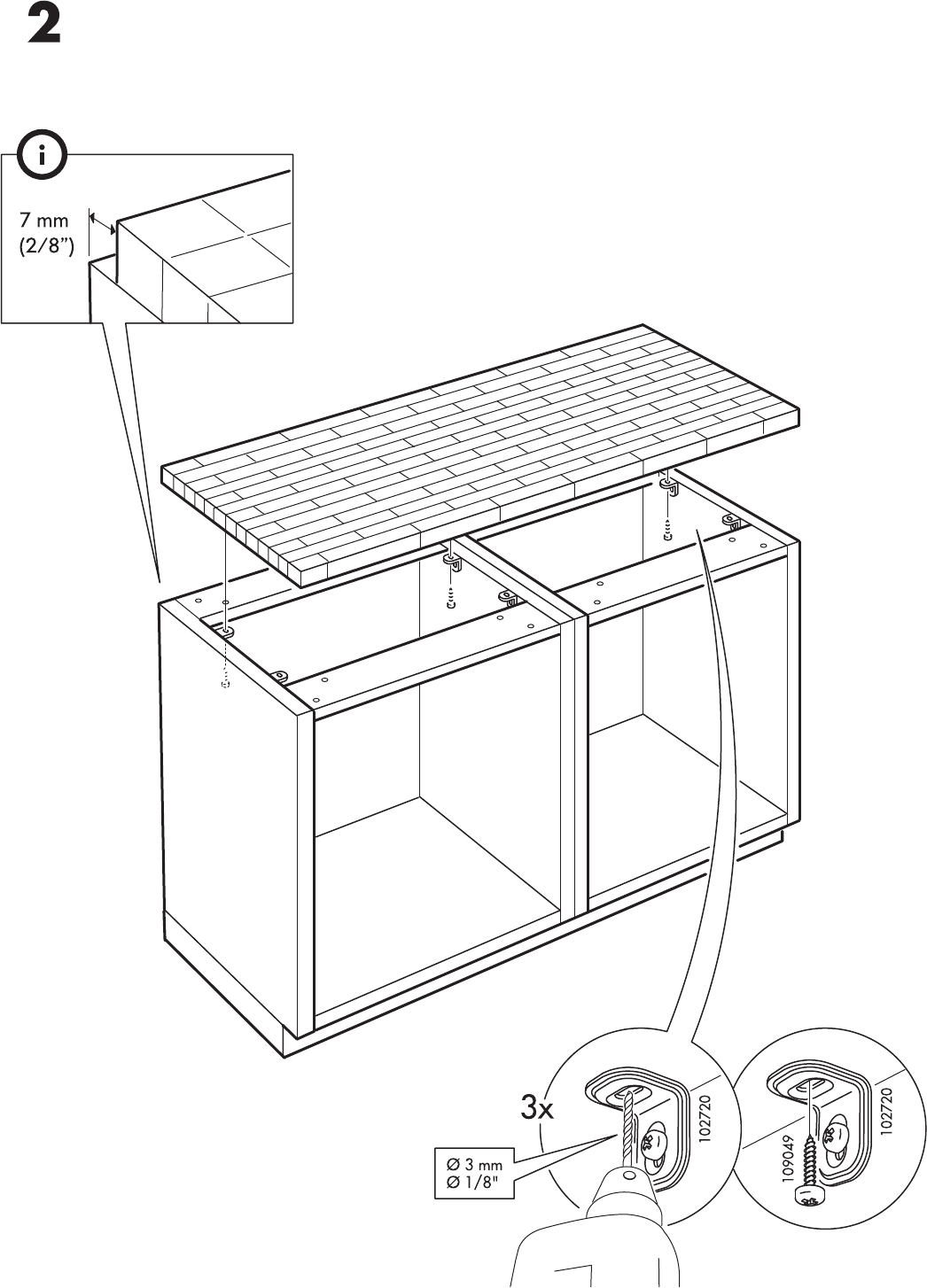 2

i

7 mm
(2/8")

3x

Ø 3 mm
Ø 1/8"

102720

109049

102720