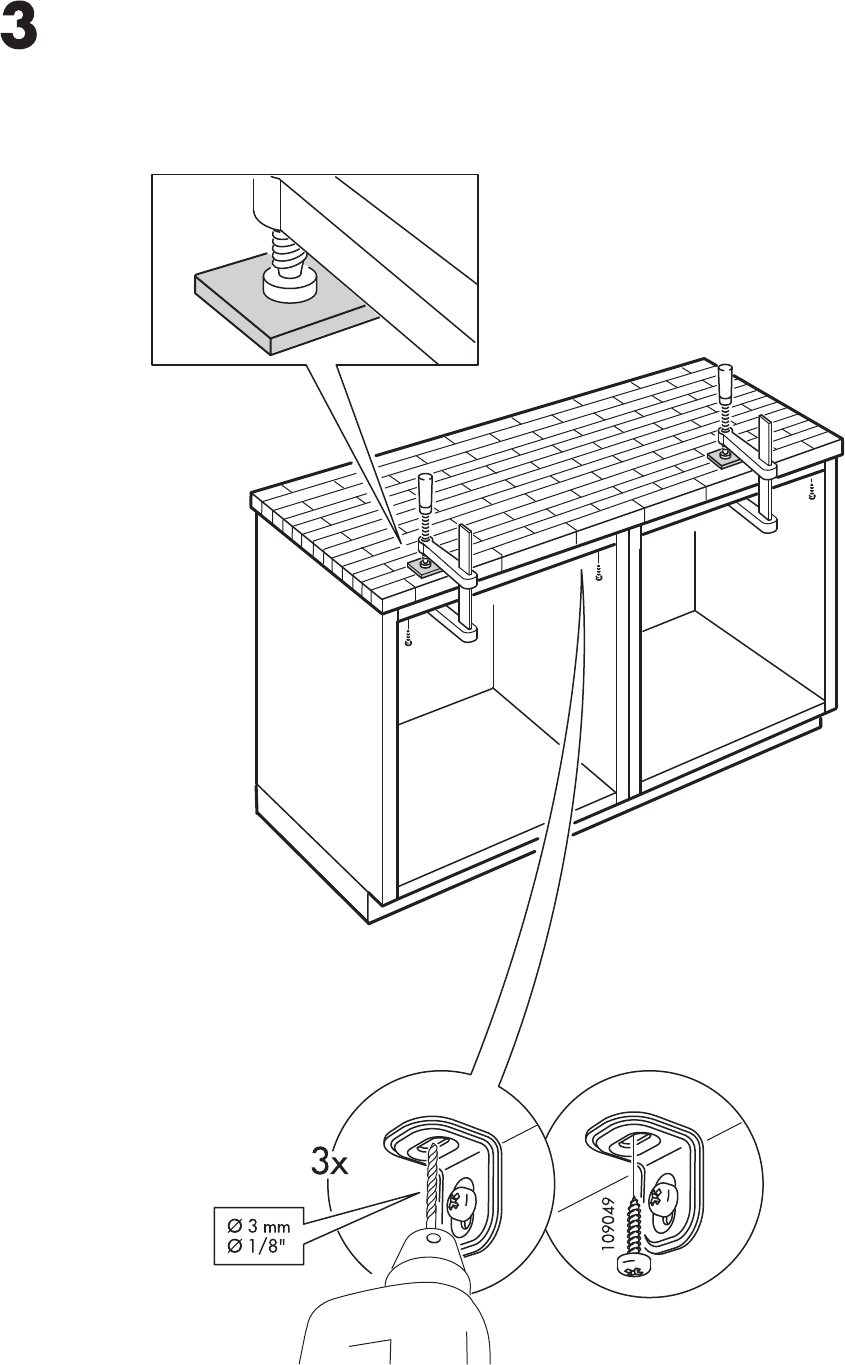 3

3x

Ø 3 mm
Ø 1/8"

109049