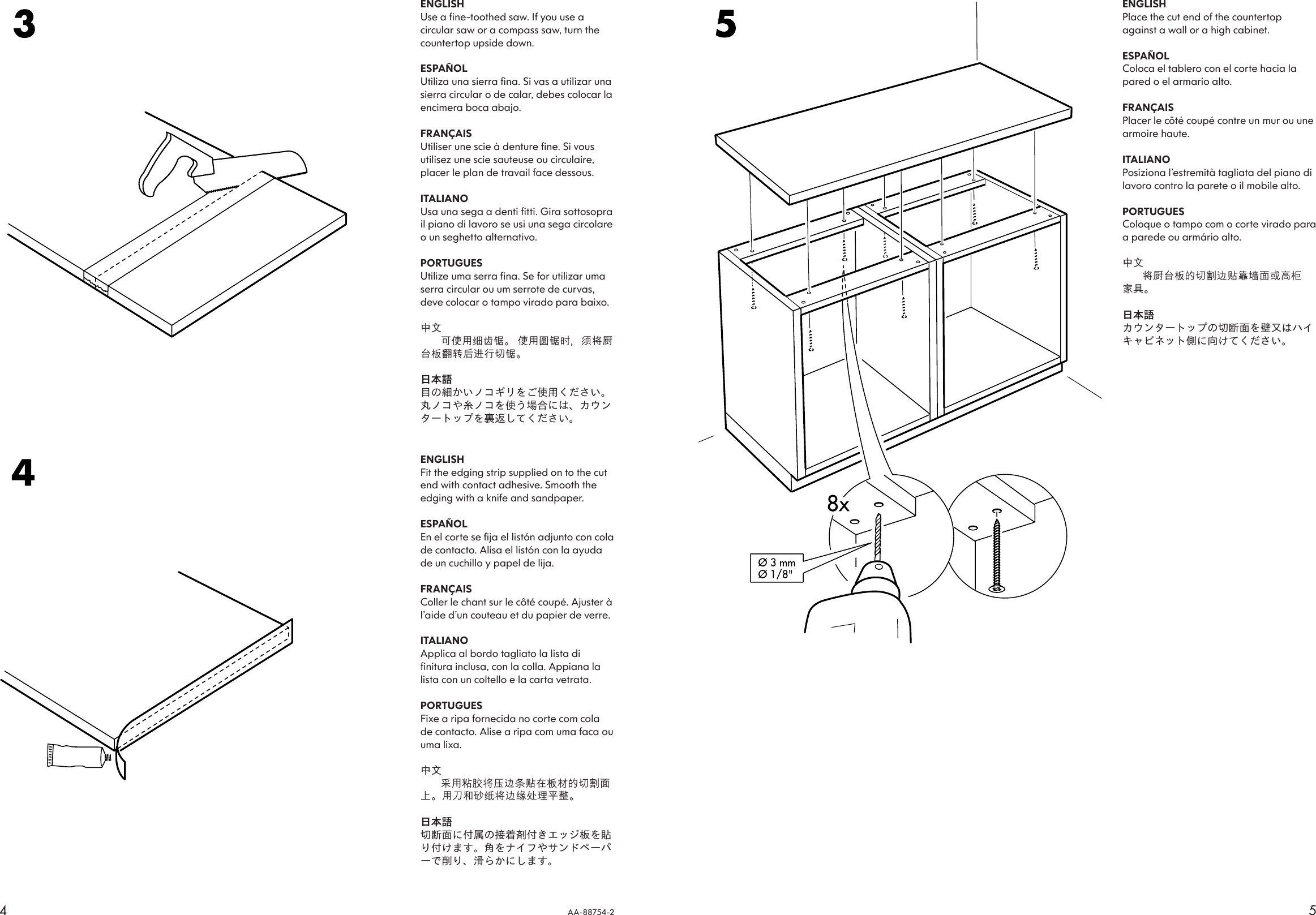 3

ENGLISH
Use a fine-toothed saw. If you use a circular saw or a compass saw, turn the countertop upside down.

ESPAÑOL
Utiliza una sierra fina. Si vas a utilizar una sierra circular o de calar, debes colocar la encimera boca abajo.

FRANÇAIS
Utiliser une scie à denture fine. Si vous utilisez une scie sauteuse ou circulaire, placer le plan de travail face dessous.

ITALIANO
Usa una sega a denti fitti. Gira sottosopra il piano di lavoro se usi una sega circolare o un seghetto alternativo.

PORTUGUES
Utilize uma serra fina. Se for utilizar uma serra circular ou um serrote de curvas, deve colocar o tampo virado para baixo.

中文
可使用细齿锯。 使用圆锯时，须将厨台板翻转后进行切锯。

日本語
目の細かいノコギリをご使用ください。丸ノコや糸ノコを使う場合には、カウンタートップを裏返してください。

4

ENGLISH
Fit the edging strip supplied on to the cut end with contact adhesive. Smooth the edging with a knife and sandpaper.

ESPAÑOL
En el corte se fija el listón adjunto con cola de contacto. Alisa el listón con la ayuda de un cuchillo y papel de lija.

FRANÇAIS
Coller le chant sur le côté coupé. Ajuster à l'aide d'un couteau et du papier de verre.

ITALIANO
Applica al bordo tagliato la lista di finitura inclusa, con la colla. Appiana la lista con un coltello e la carta vetrata.

PORTUGUES
Fixe a ripa fornecida no corte com cola de contacto. Alise a ripa com uma faca ou uma lixa.

中文
采用粘胶将压边条贴在板材的切割面上。用刀和砂纸将边缘处理平整。

日本語
切断面に付属の接着剤付きエッジ板を貼り付けます。角をナイフやサンドペーパーで削り、滑らかにします。

4

AA-88754-2

5

8x

Ø 3 mm
Ø 1/8"

ENGLISH
Place the cut end of the countertop against a wall or a high cabinet.

ESPAÑOL
Coloca el tablero con el corte hacia la pared o el armario alto.

FRANÇAIS
Placer le côté coupé contre un mur ou une armoire haute.

ITALIANO
Posiziona l'estremità tagliata del piano di lavoro contro la parete o il mobile alto.

PORTUGUES
Coloque o tampo com o corte virado para a parede ou armário alto.

中文
将厨台板的切割边贴靠墙面或高柜家具。

日本語
カウンタートップの切断面を壁又はハイキャビネット側に向けてください。

5