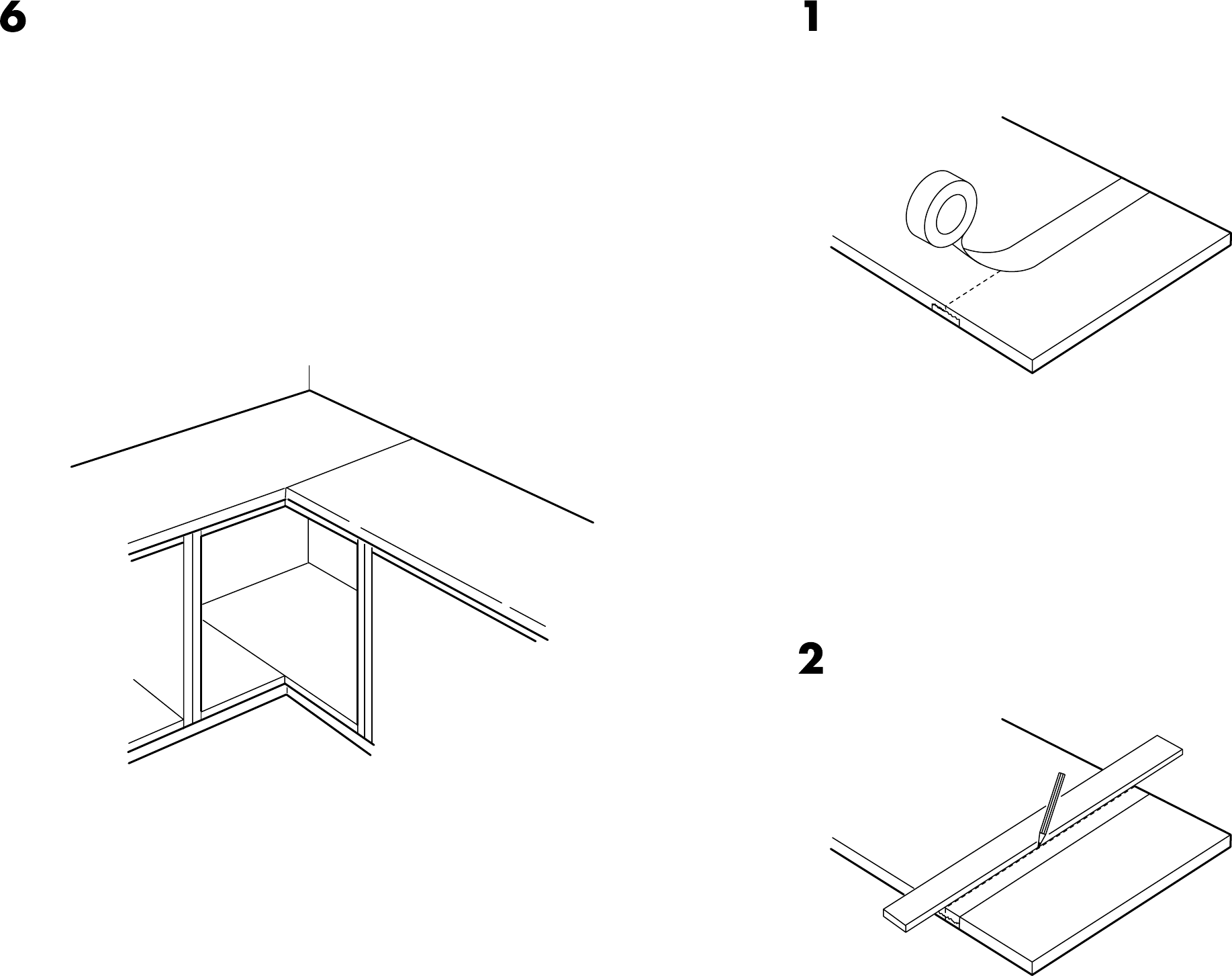 6

1

2