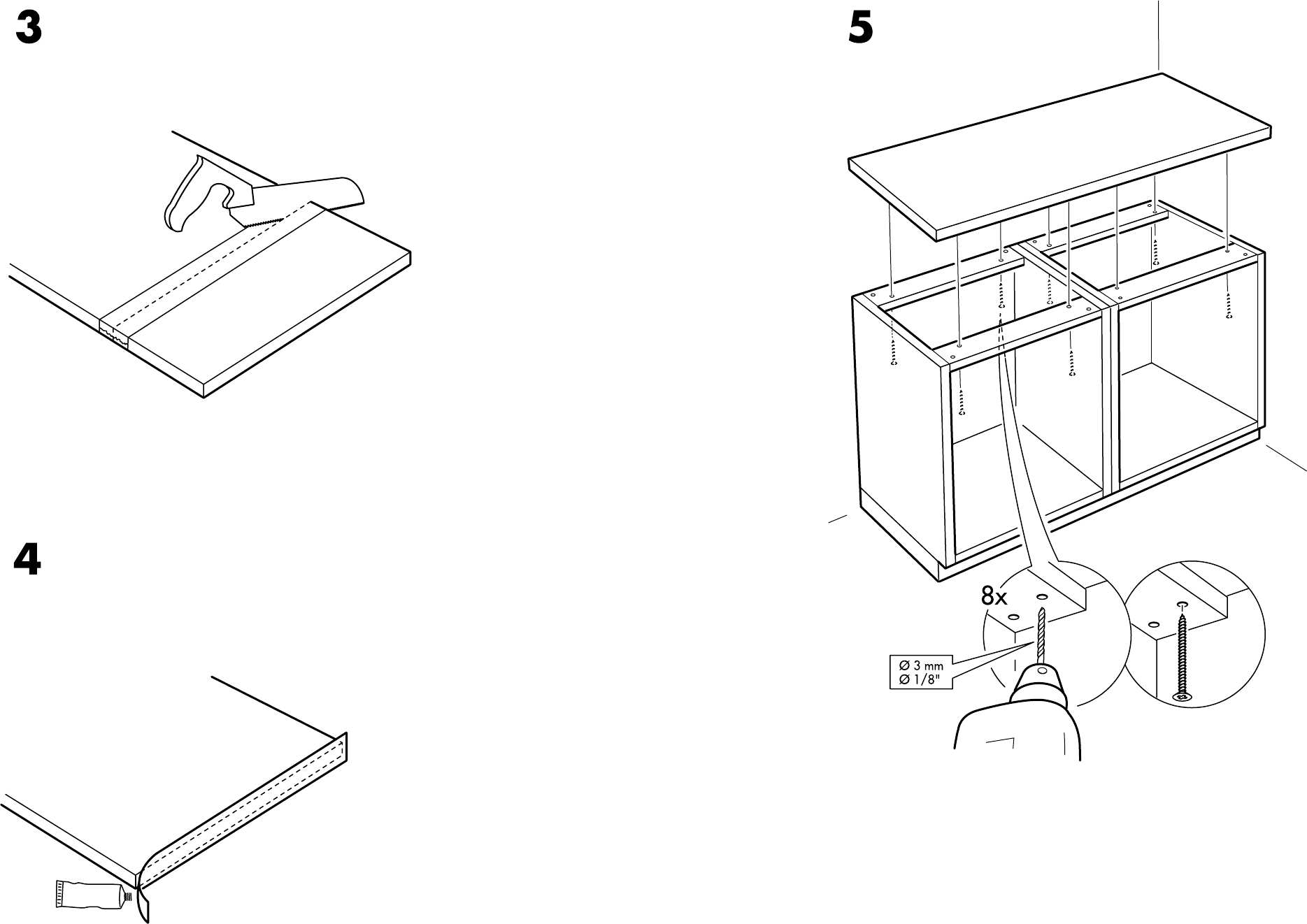 3

4

5

8x

Ø 3 mm
Ø 1/8"