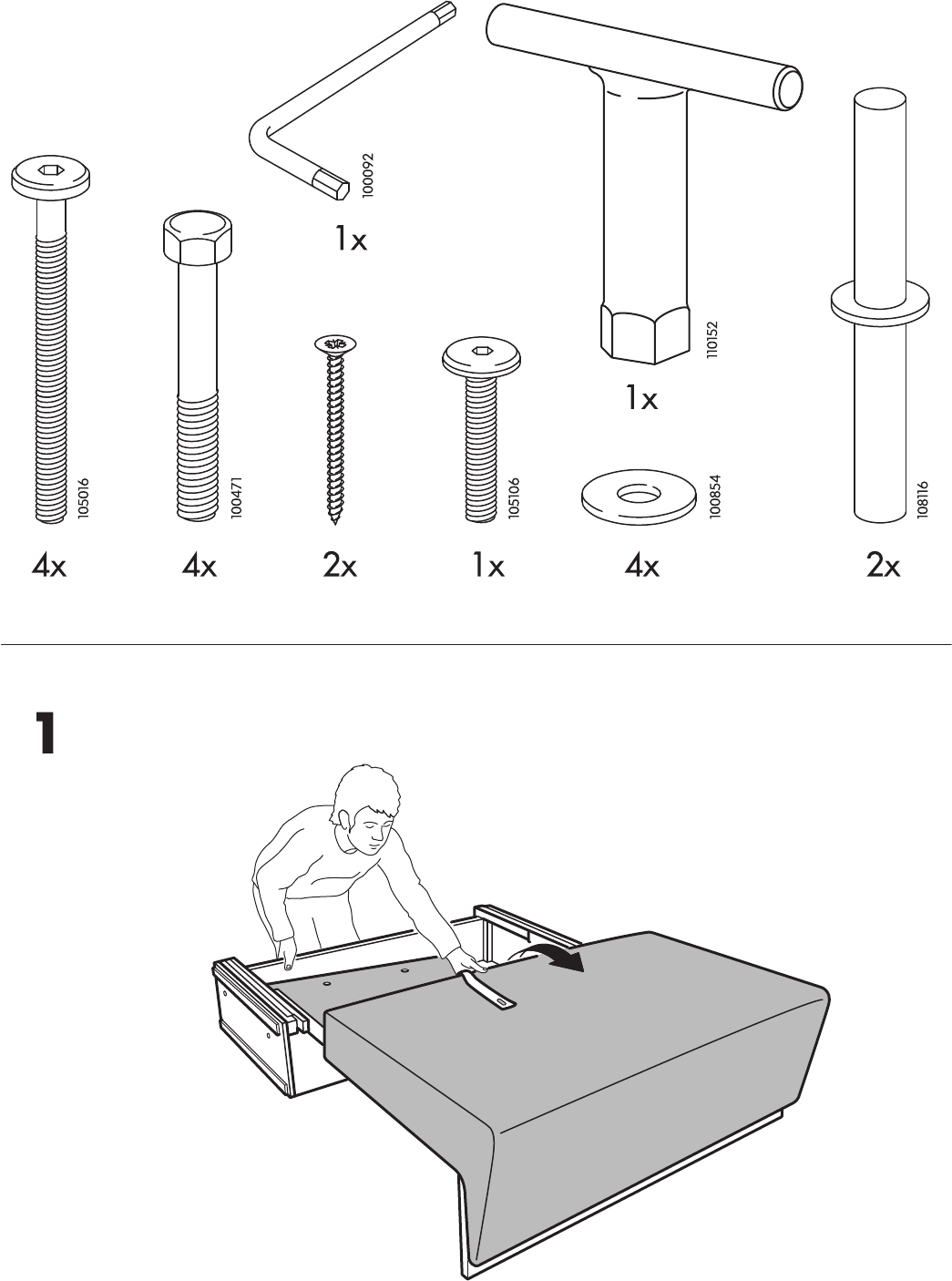 100092
1x
110152
1x
105016
4x
100471
4x
2x
105106
1x
100854
4x
108116
2x

1