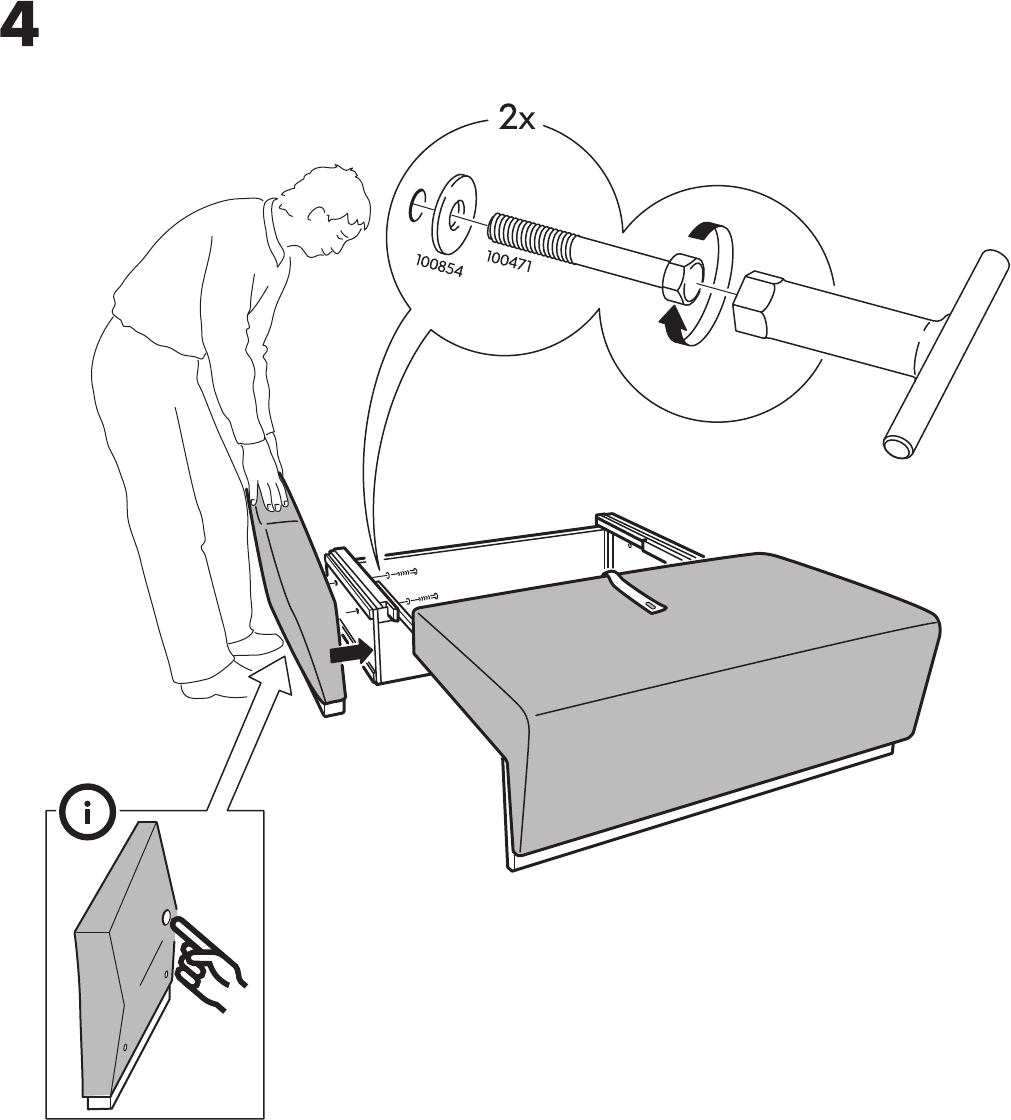 4

2x

100854

100471

i