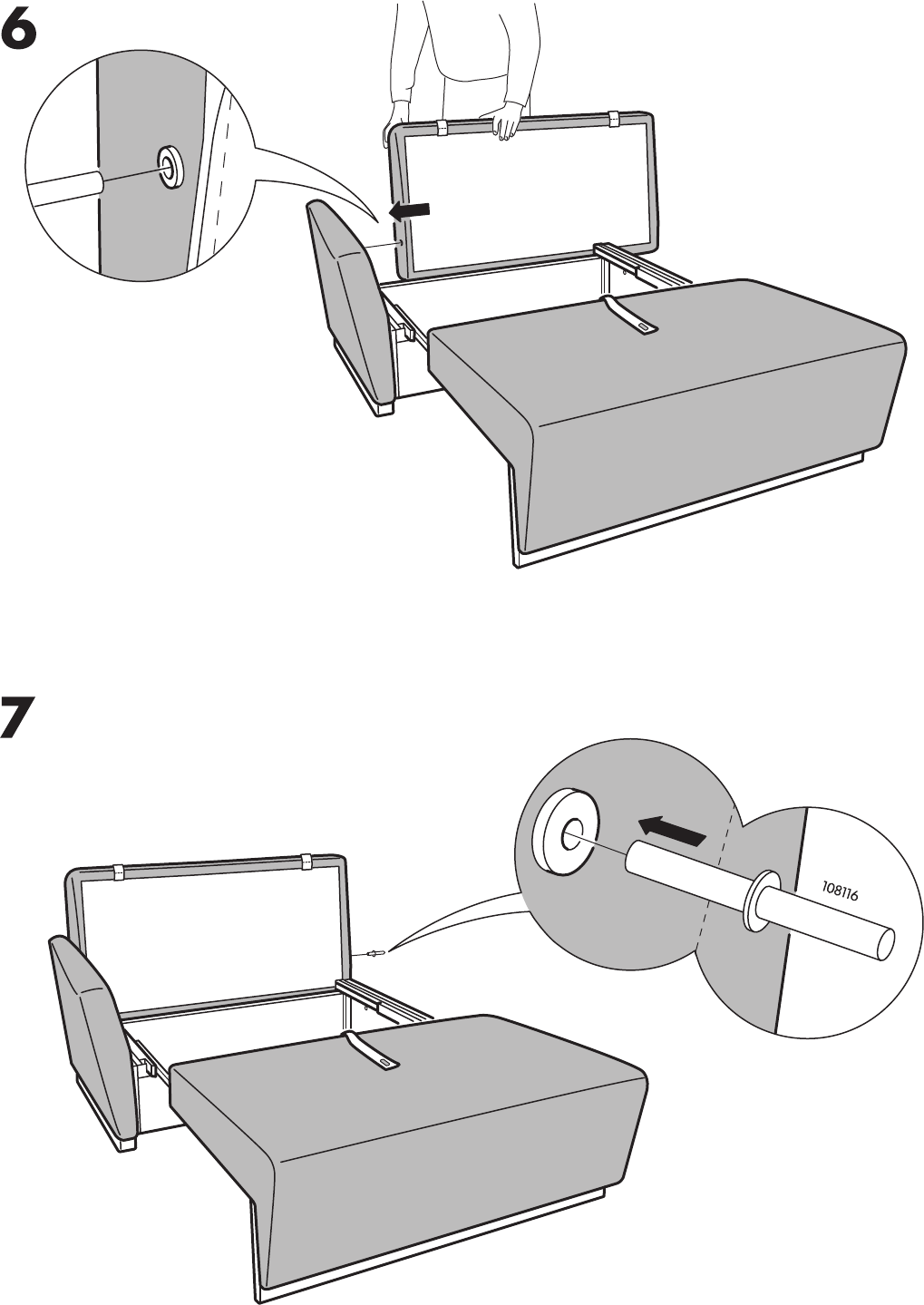 6

7

108116