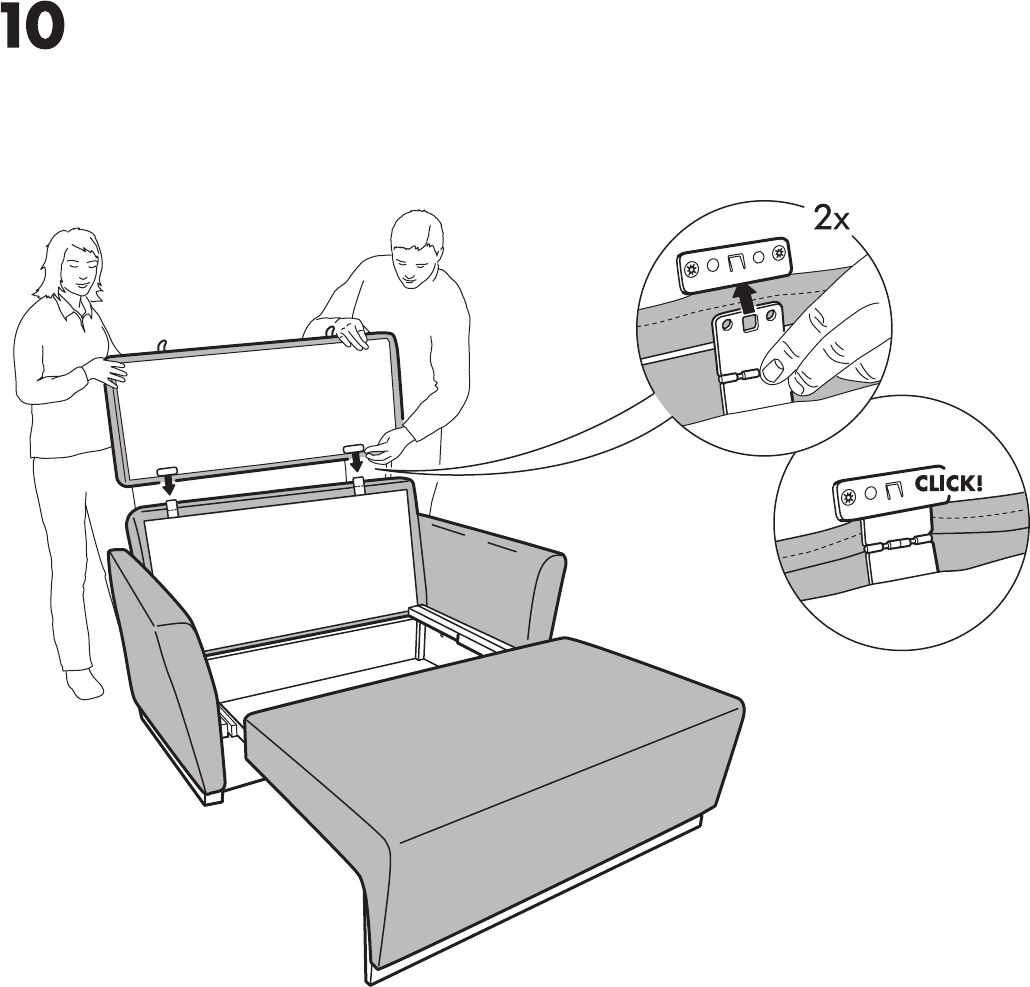 10

2x

CLICK!