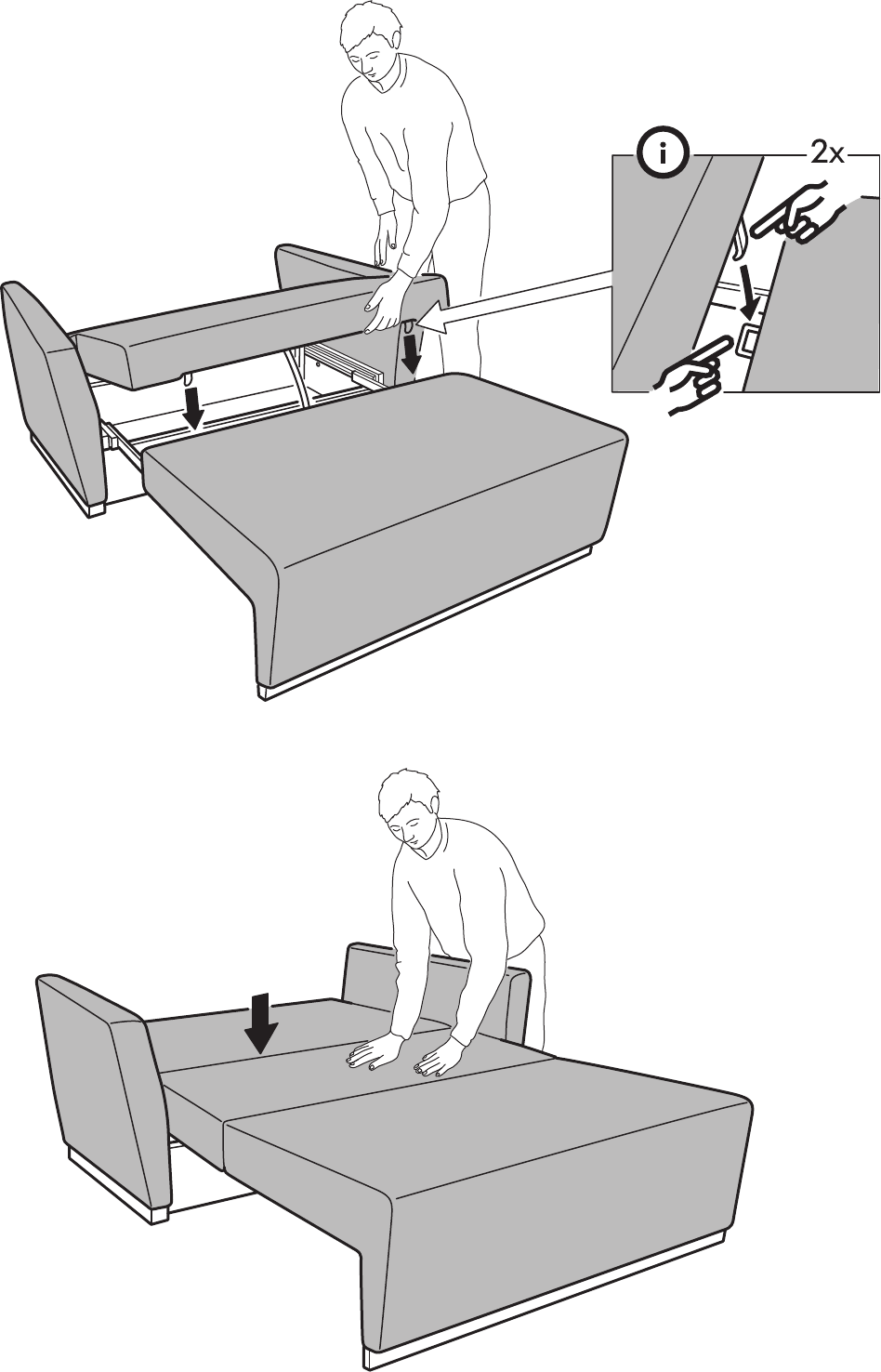 i
2x