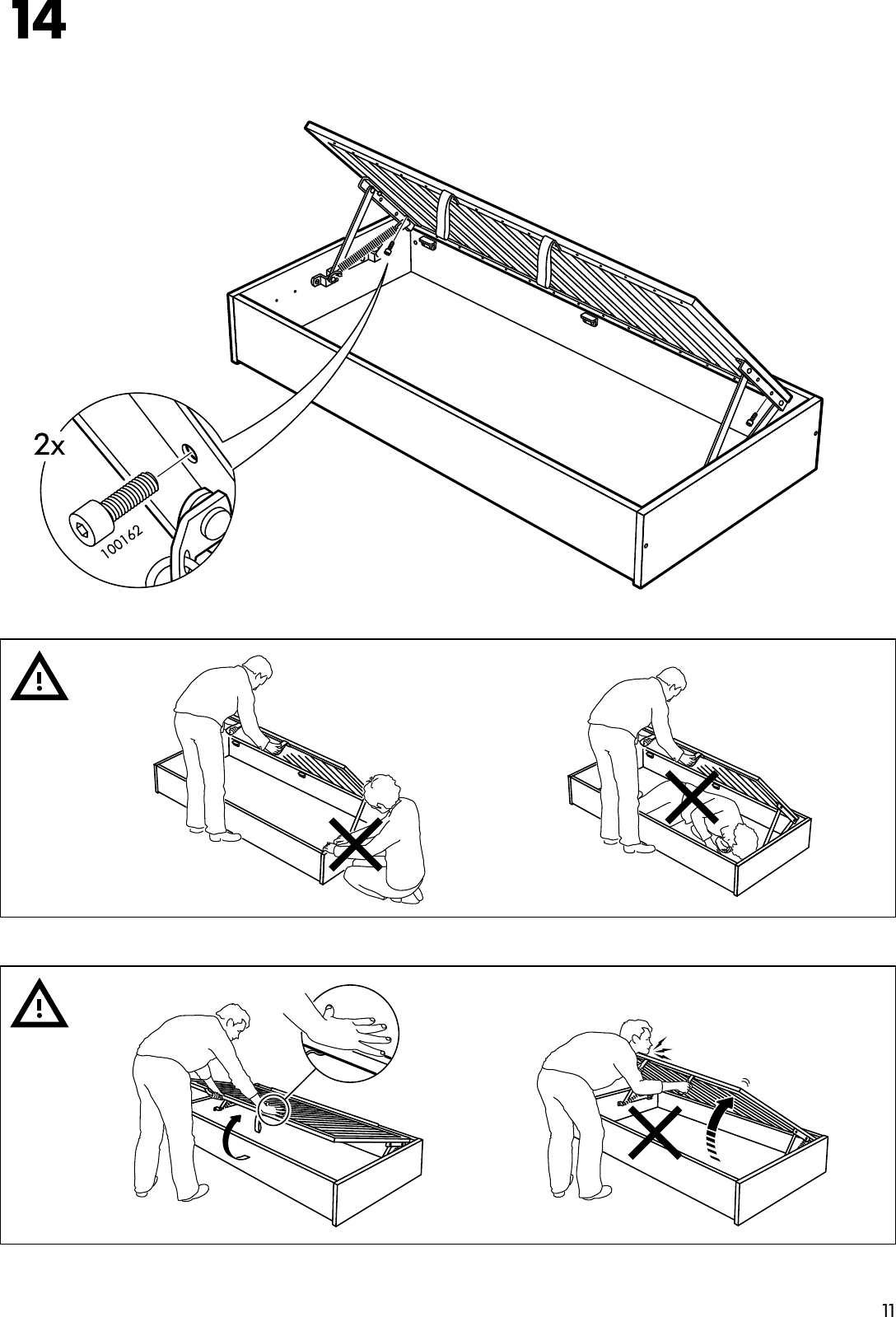 14

2x

100162

11