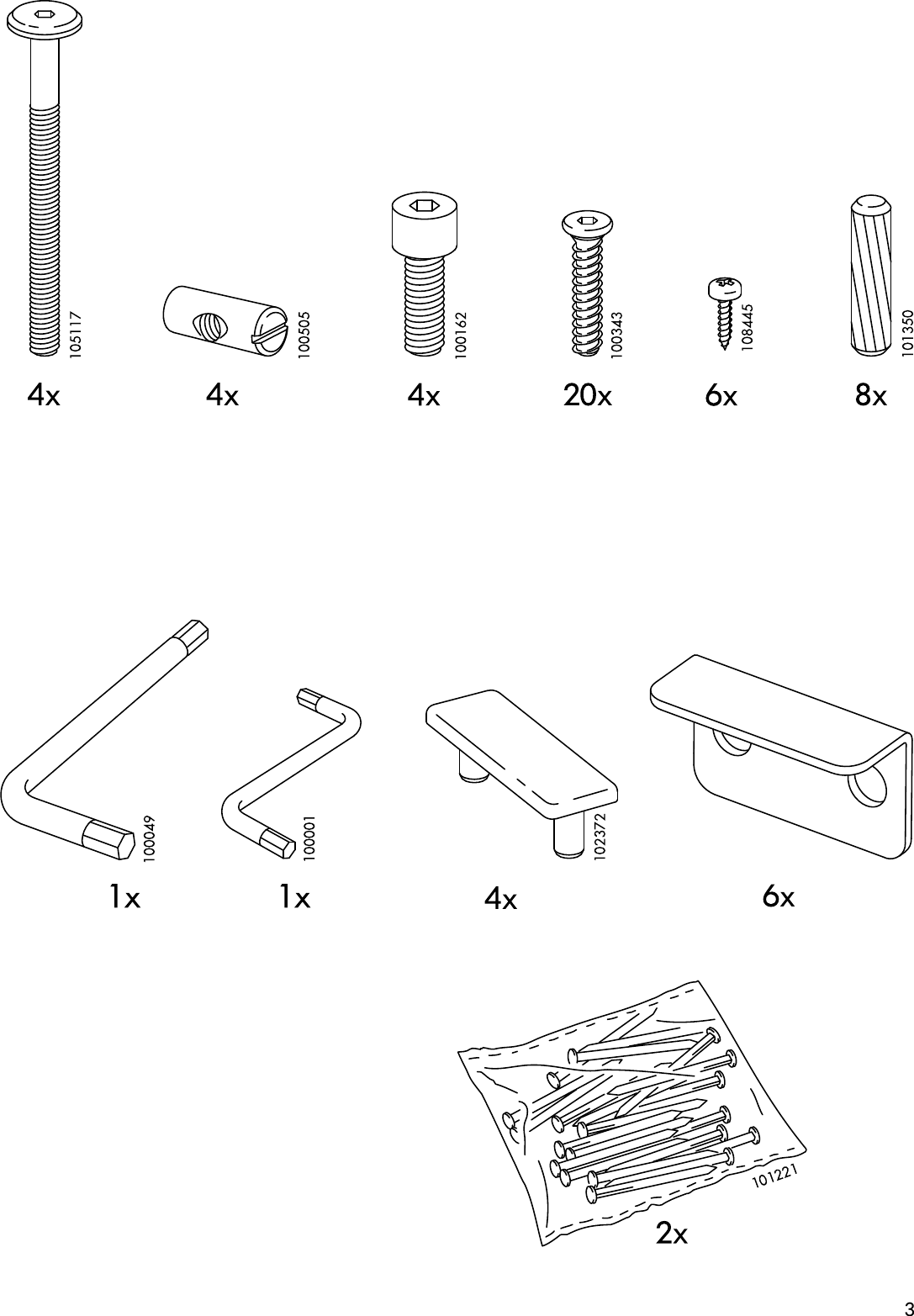 105117
4x

100505
4x

100162
4x

100343
20x

108445
6x

101350
8x

100049
1x

100001
1x

102372
4x

6x

101221
2x

3