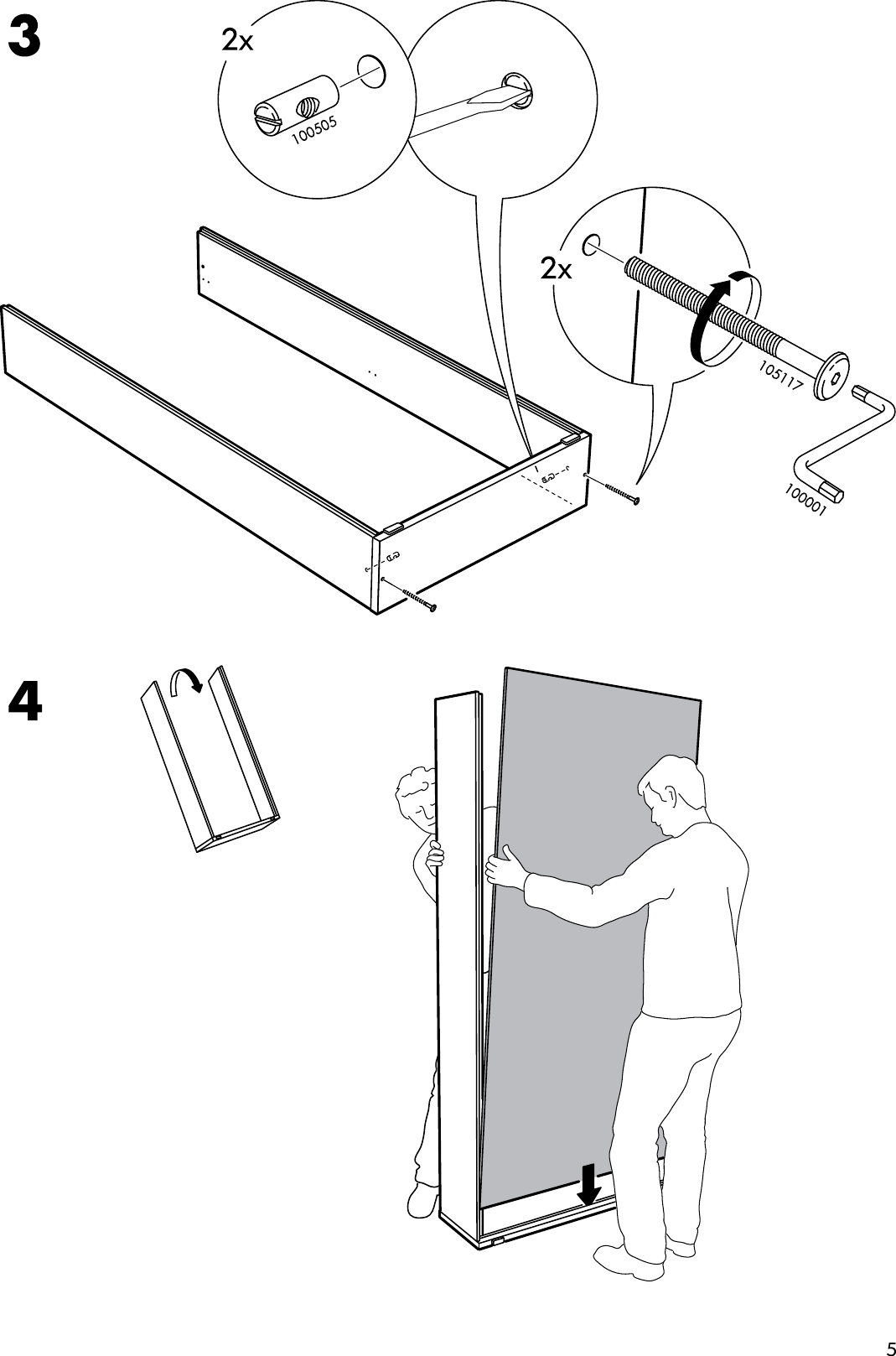 3

2x

100505

2x

105117

100001

4

5