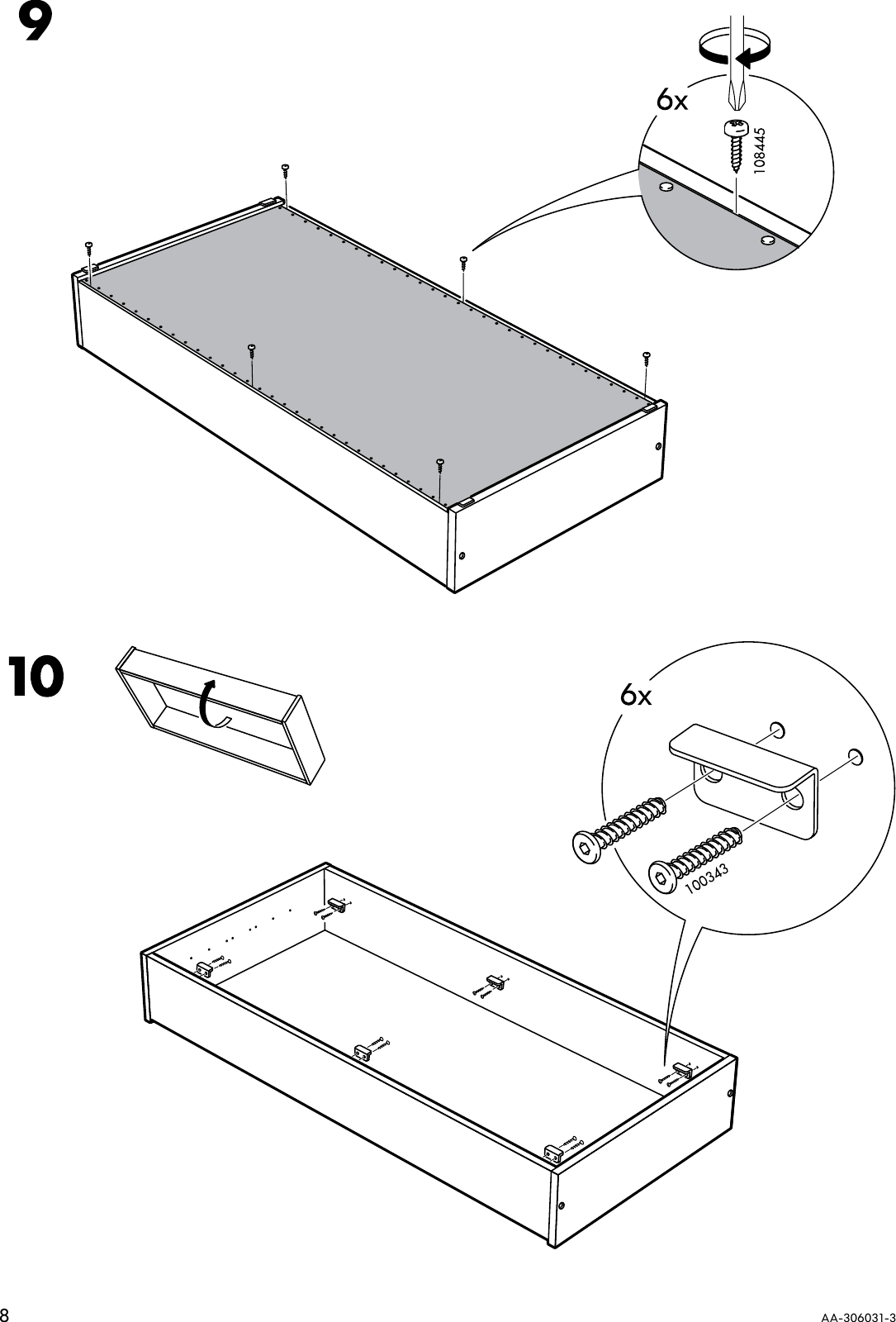 9

6x

108445

10

6x

100343

8

AA-306031-3