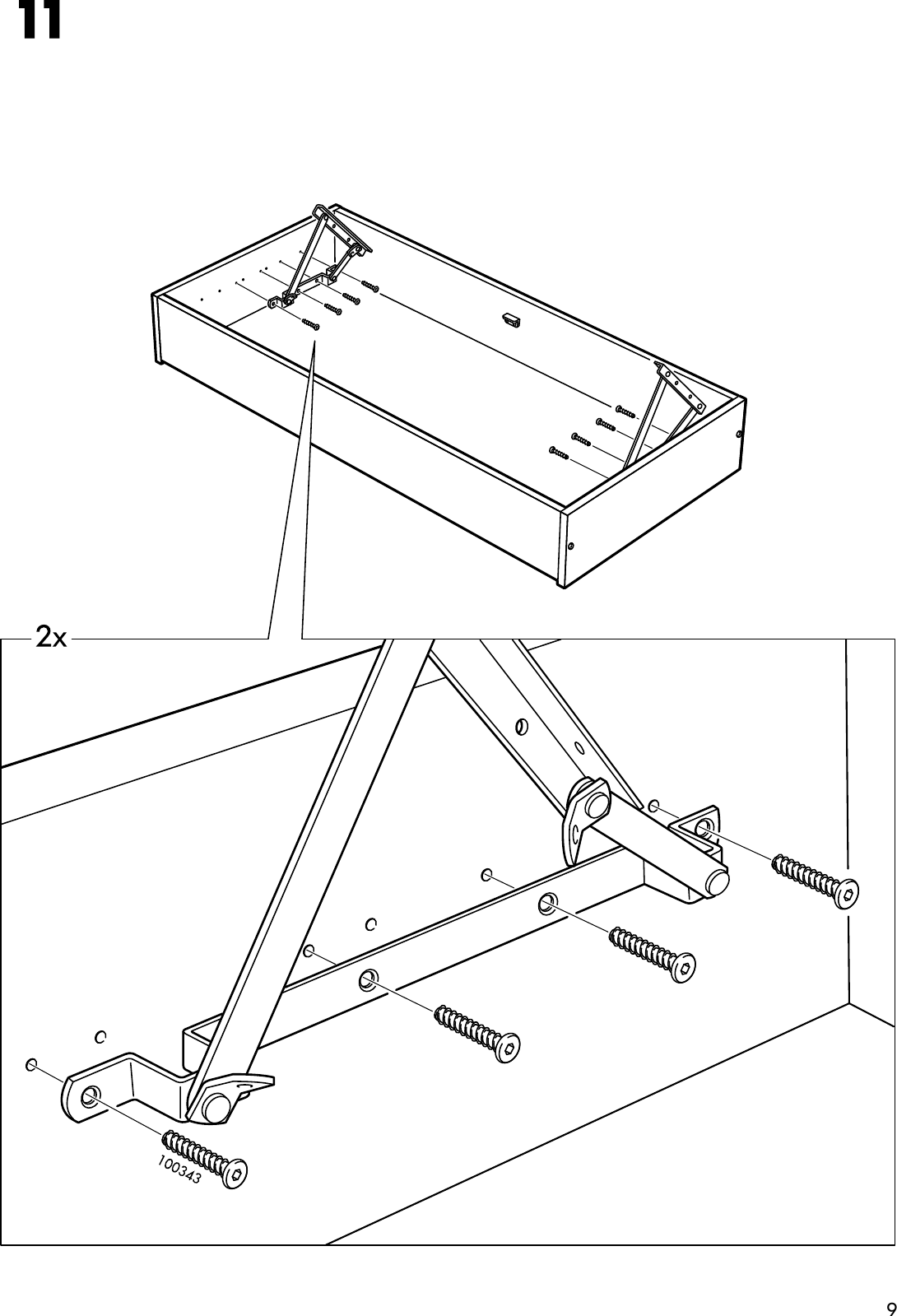 11

2x

100343

9