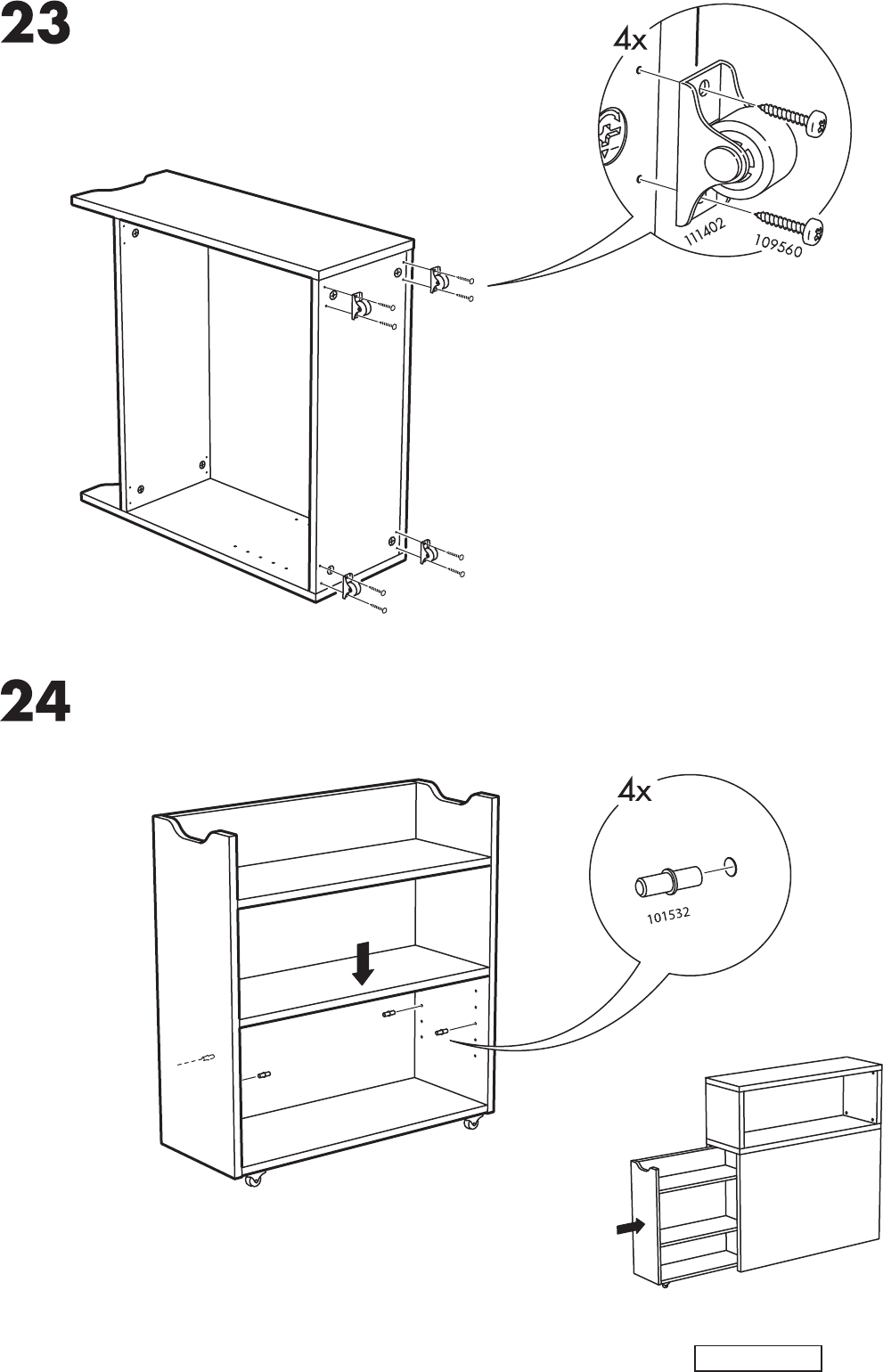 23

4x

111402

109560

24

4x

101532