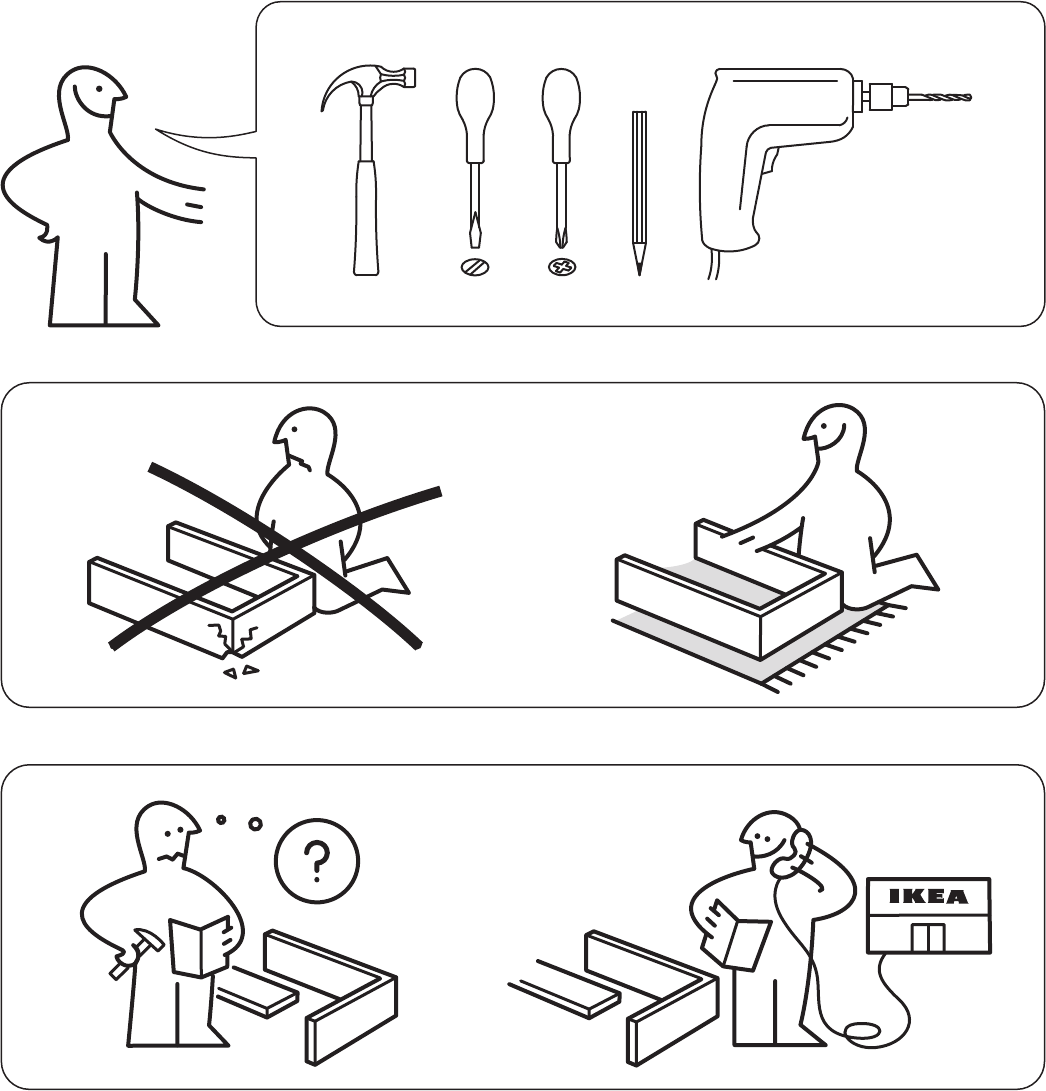 ?

IKEA