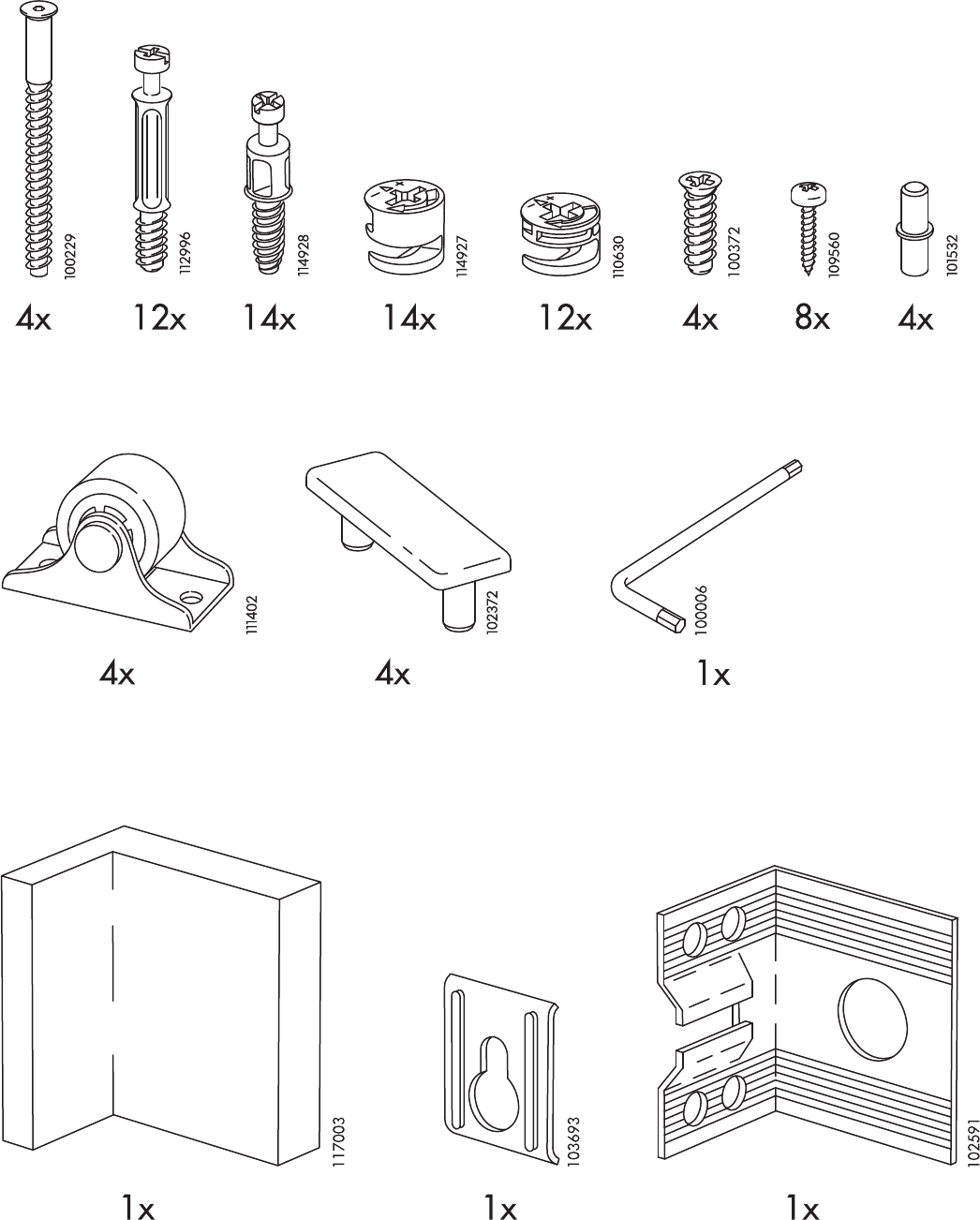 100229
4x

112996
12x

114928
14x

114927
14x

110630
12x

100372
4x

109560
8x

101532
4x

111402
4x

102372
4x

100006
1x

117003
1x

103693
1x

102591
1x