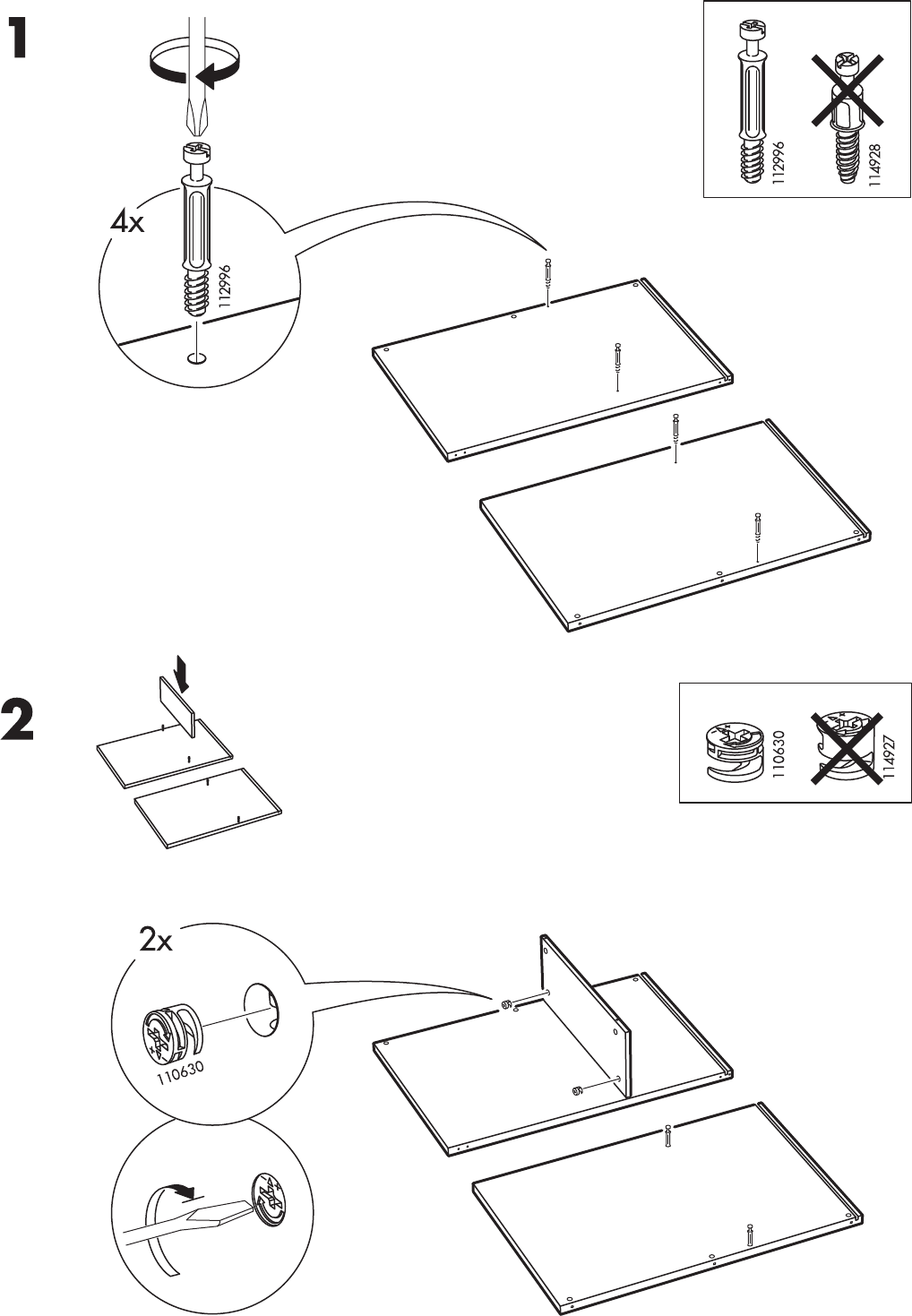 1

4x

112996

112996

114928

2

110630

114927

2x

110630