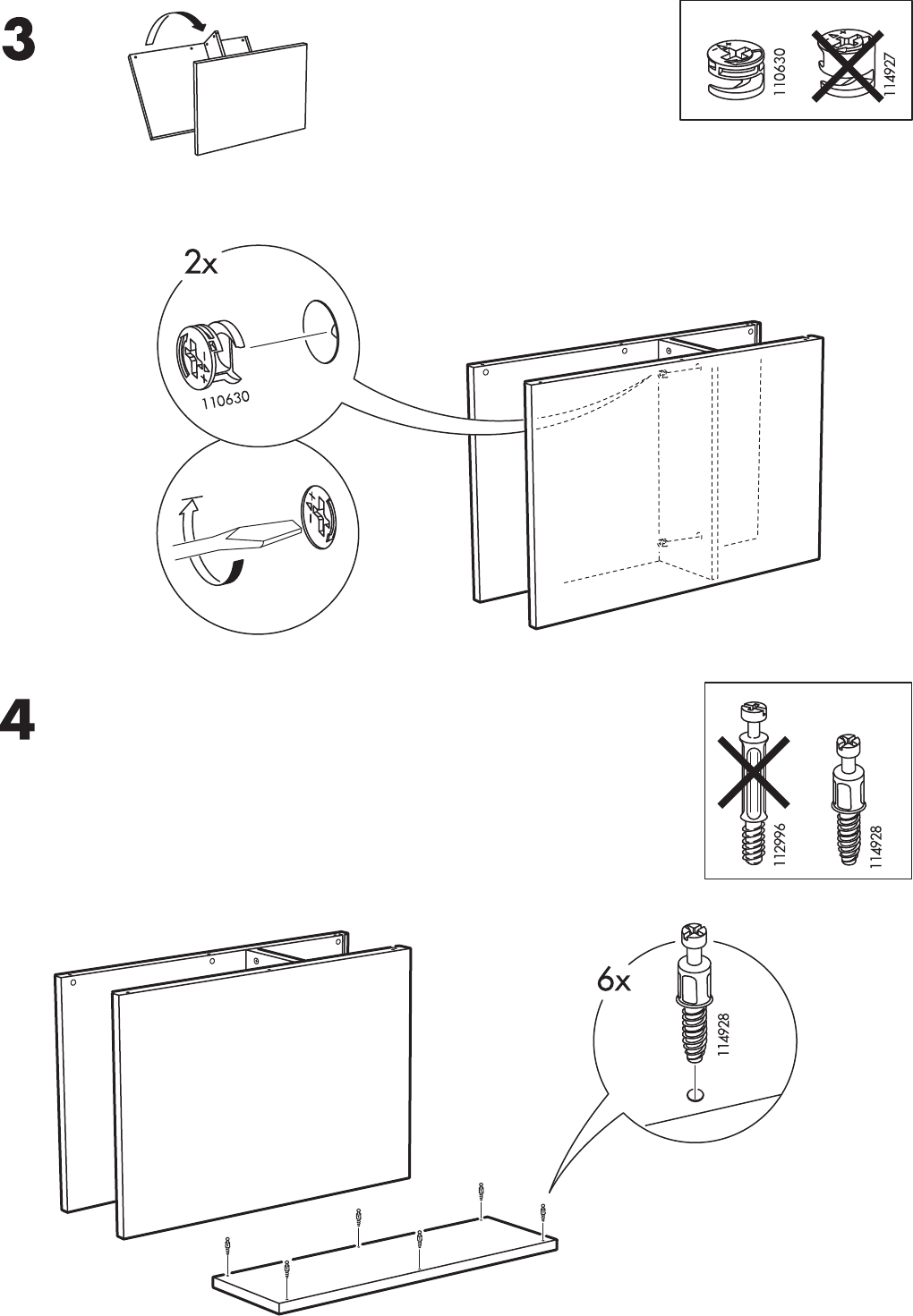 3

110630
114927

2x

110630

4

112996
114928

6x

114928