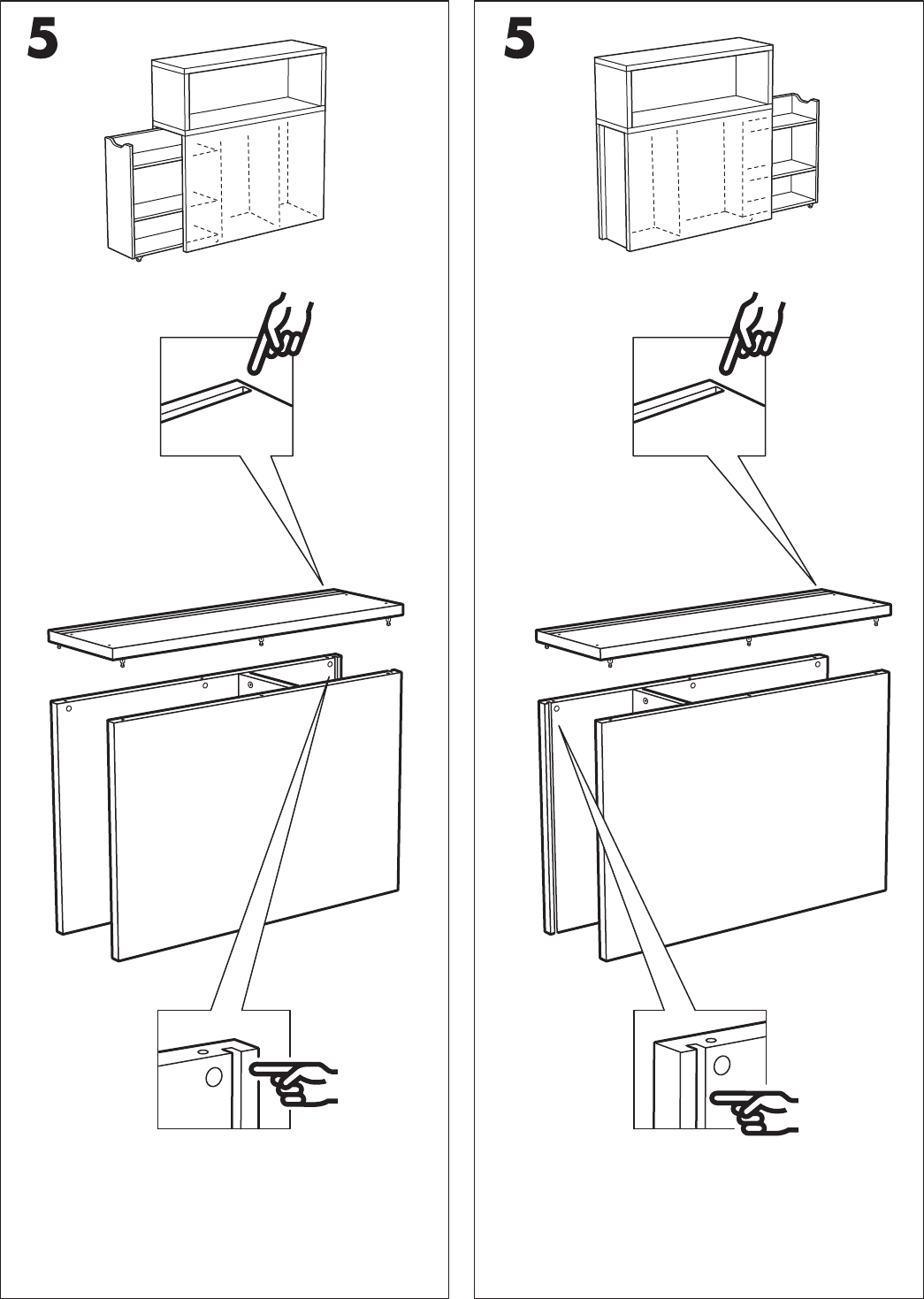 5

5