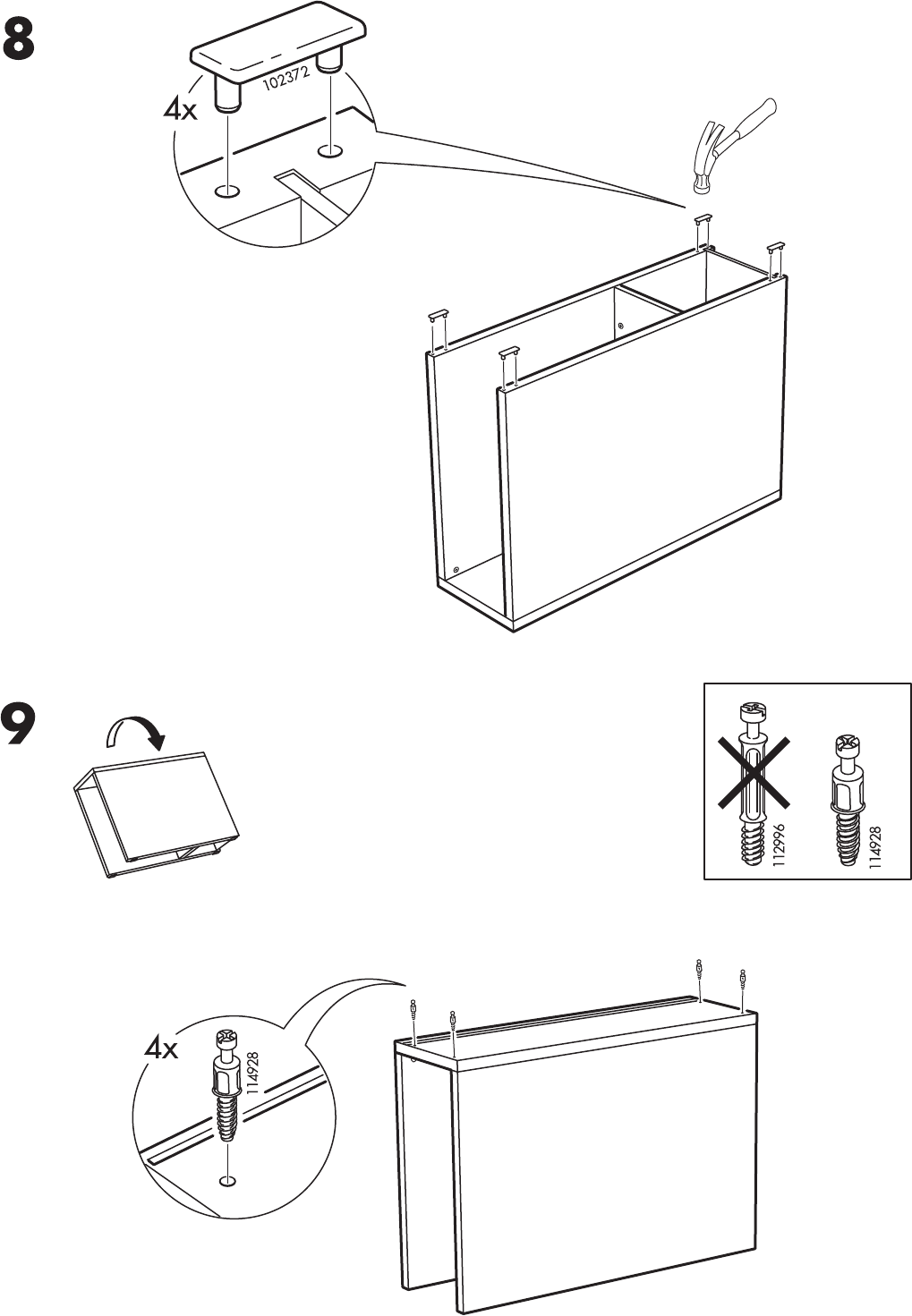 8

4x

102372

9

112996

114928

4x

114928