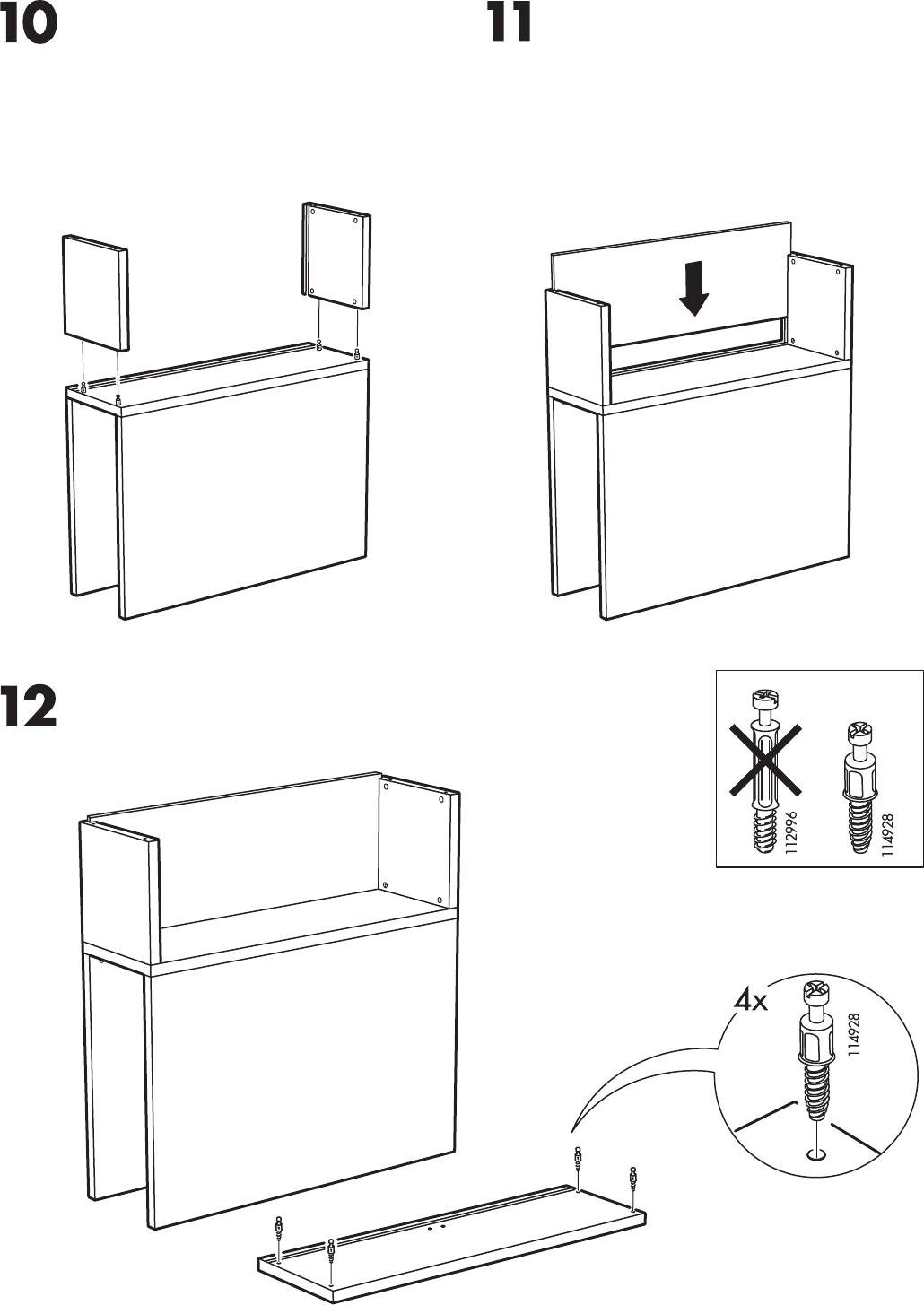 10

11

12

112996

114928

4x

114928