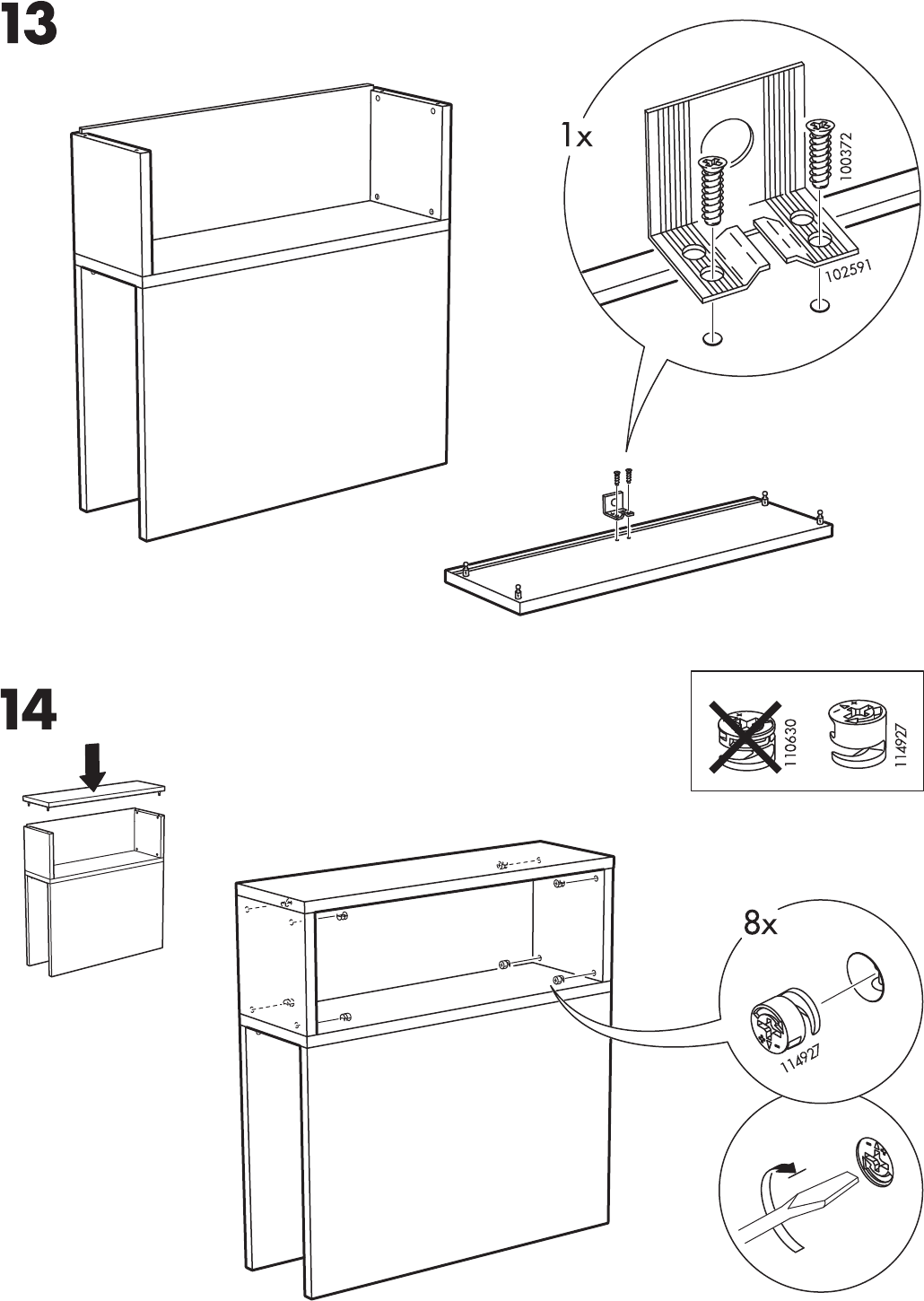 13

1x

100372

102591

14

110630

114927

8x

114927