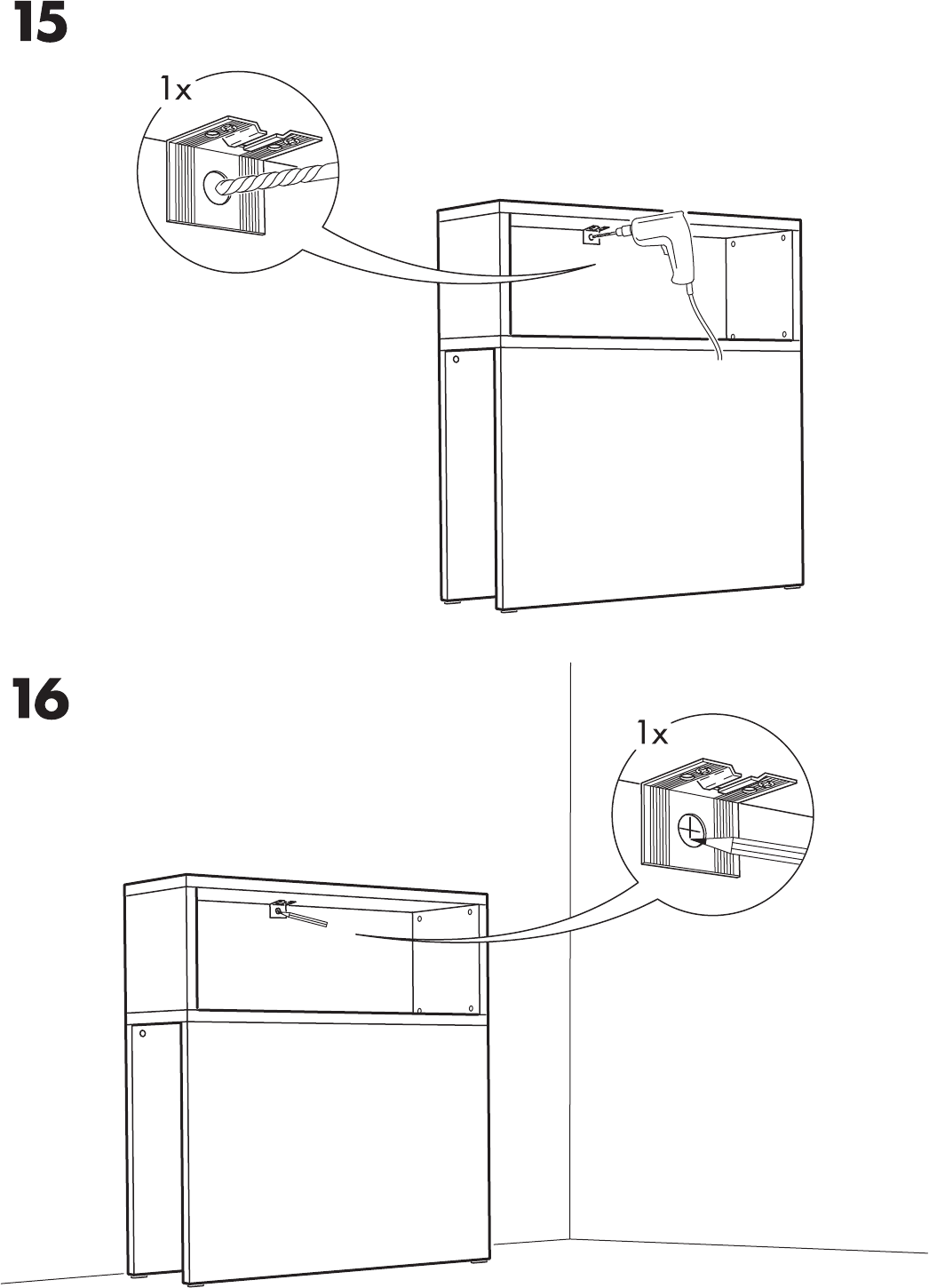 15

1x

16

1x