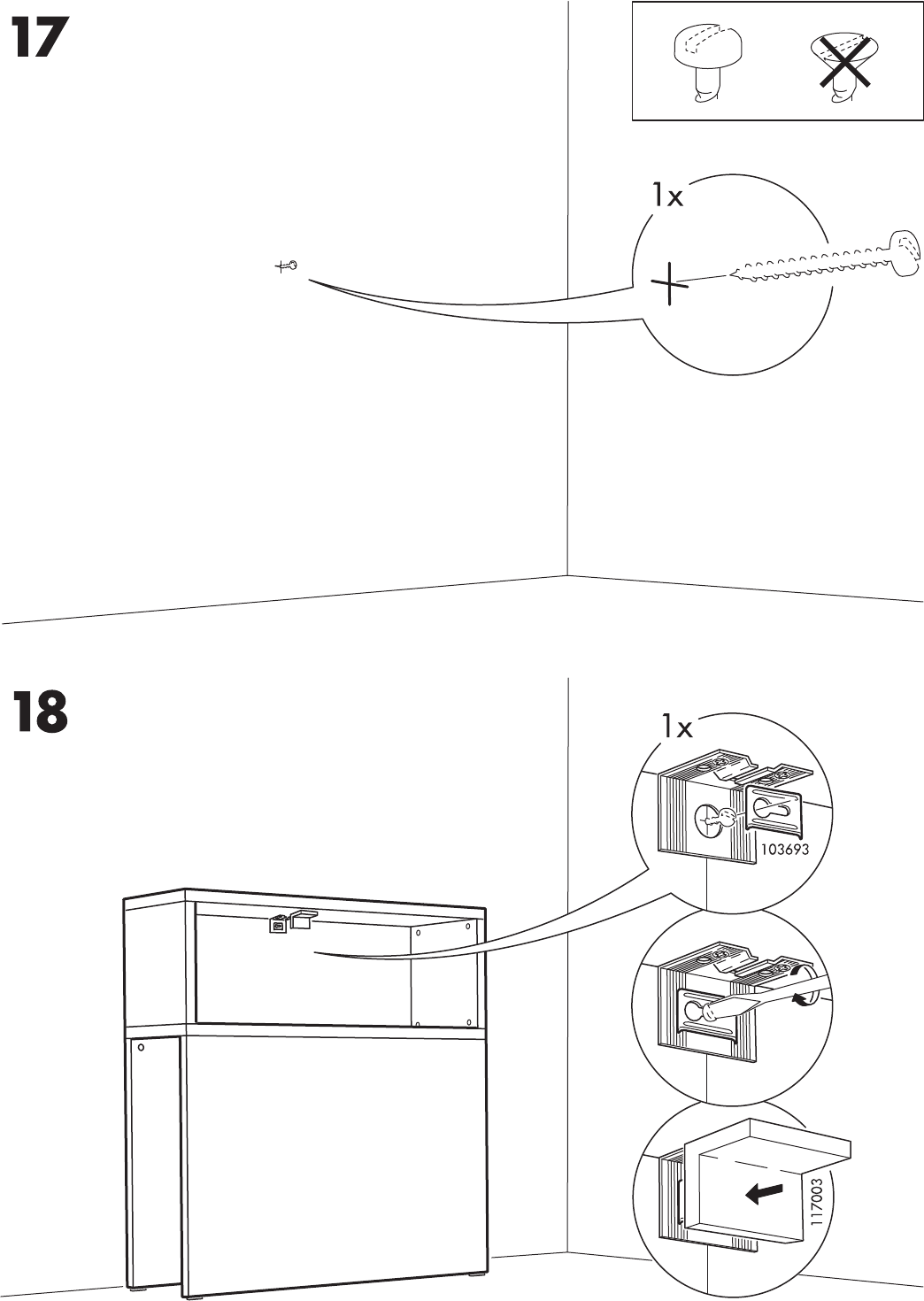 17

1x

18

1x

103693

117003